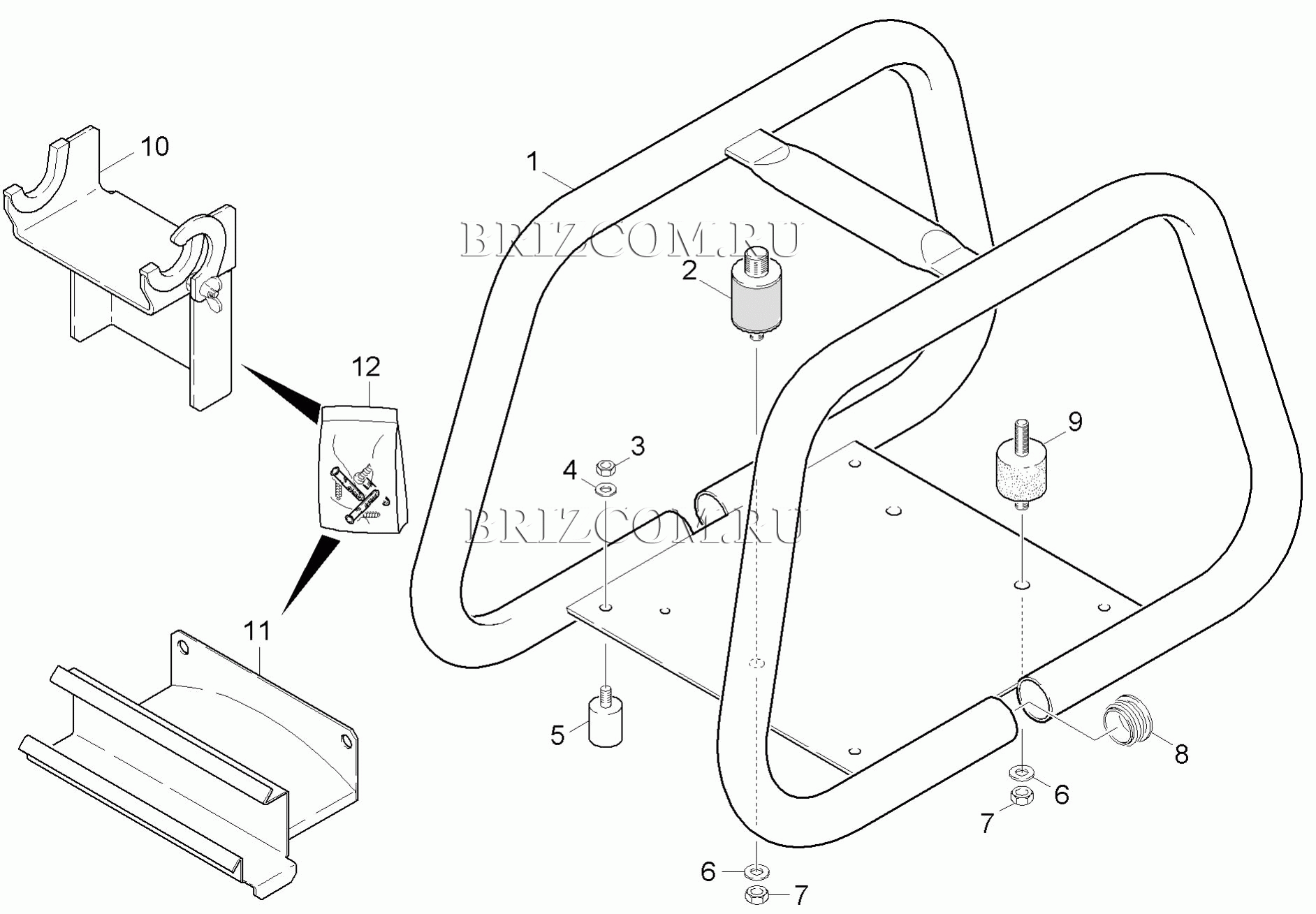 10
1
BRIZCOM.RU
2
12
9
3
4
BRIZCOM.RU
11
5
8
6
7
6
7