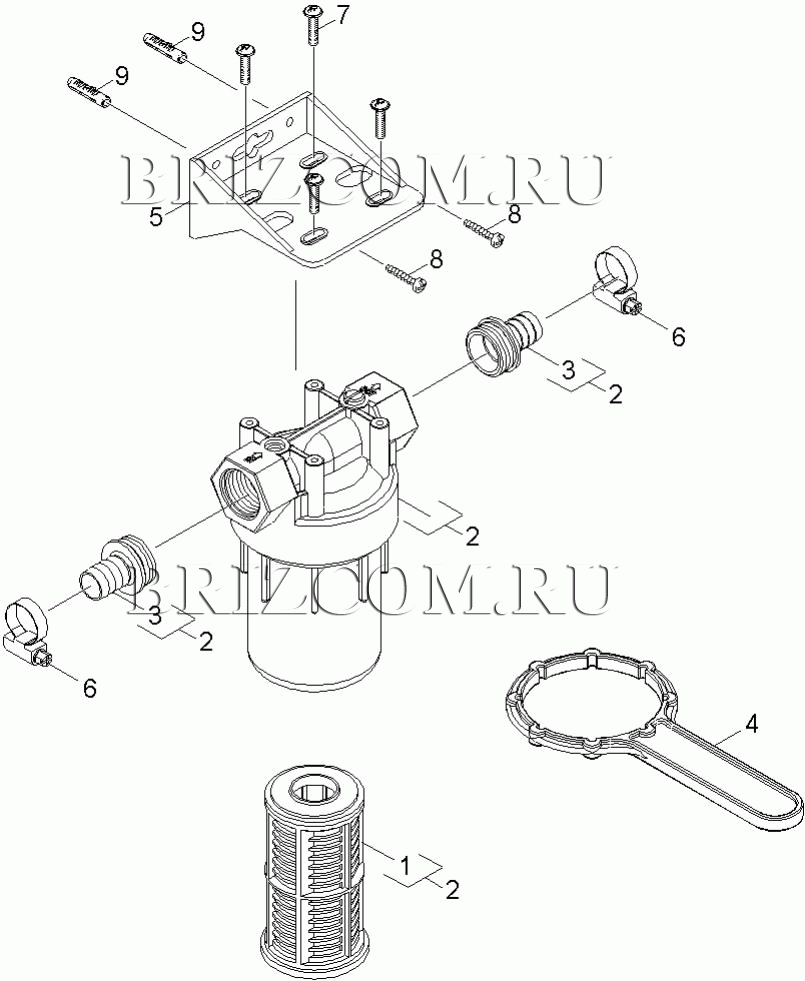 9
7
9
BRIZCOM.RU
5
8
8
6
3
2
2
BRIZCOM.RU
3
2
6
4
1
2