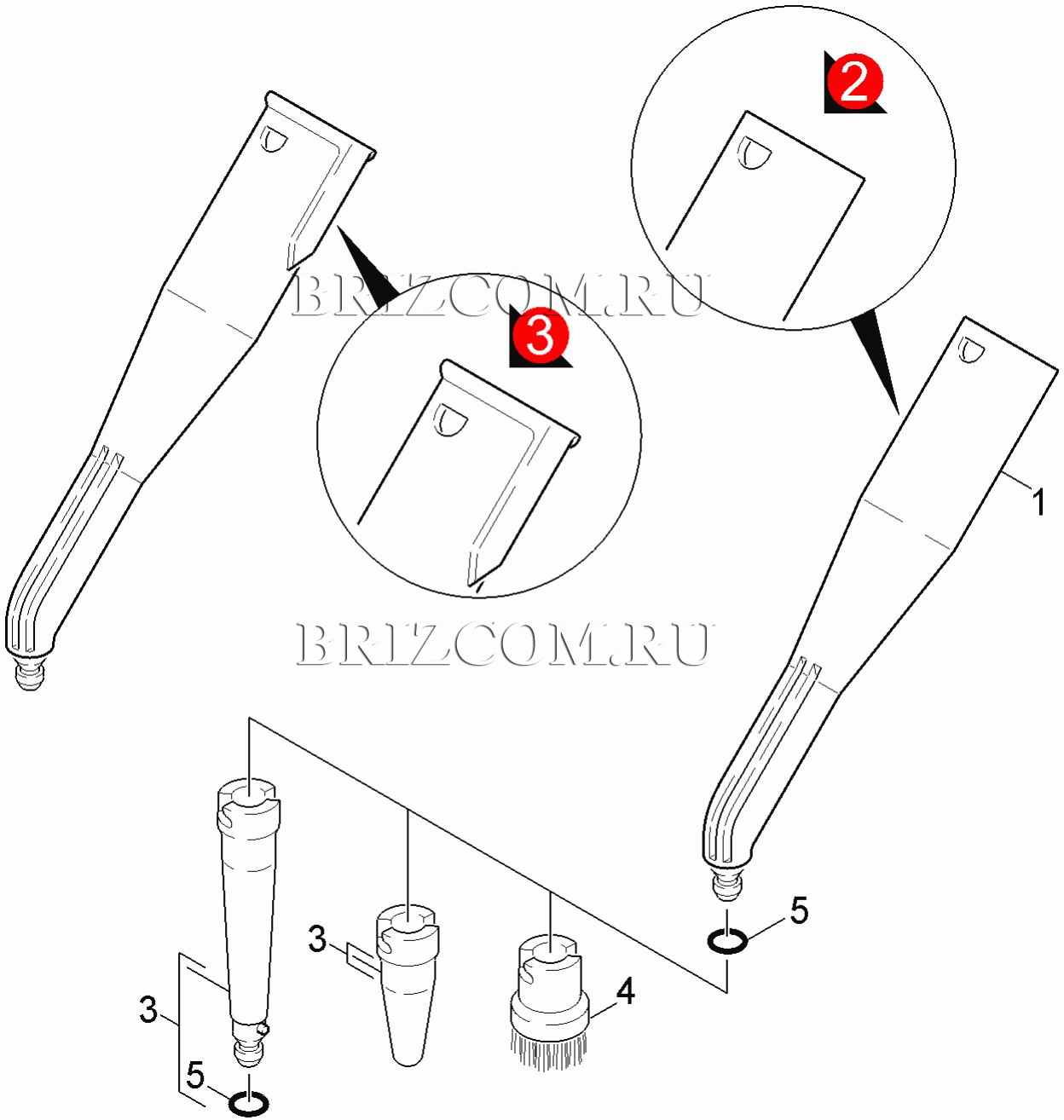 2

BRIZCOM.RU

3

1

BRIZCOM.RU

5

3

4

3

5