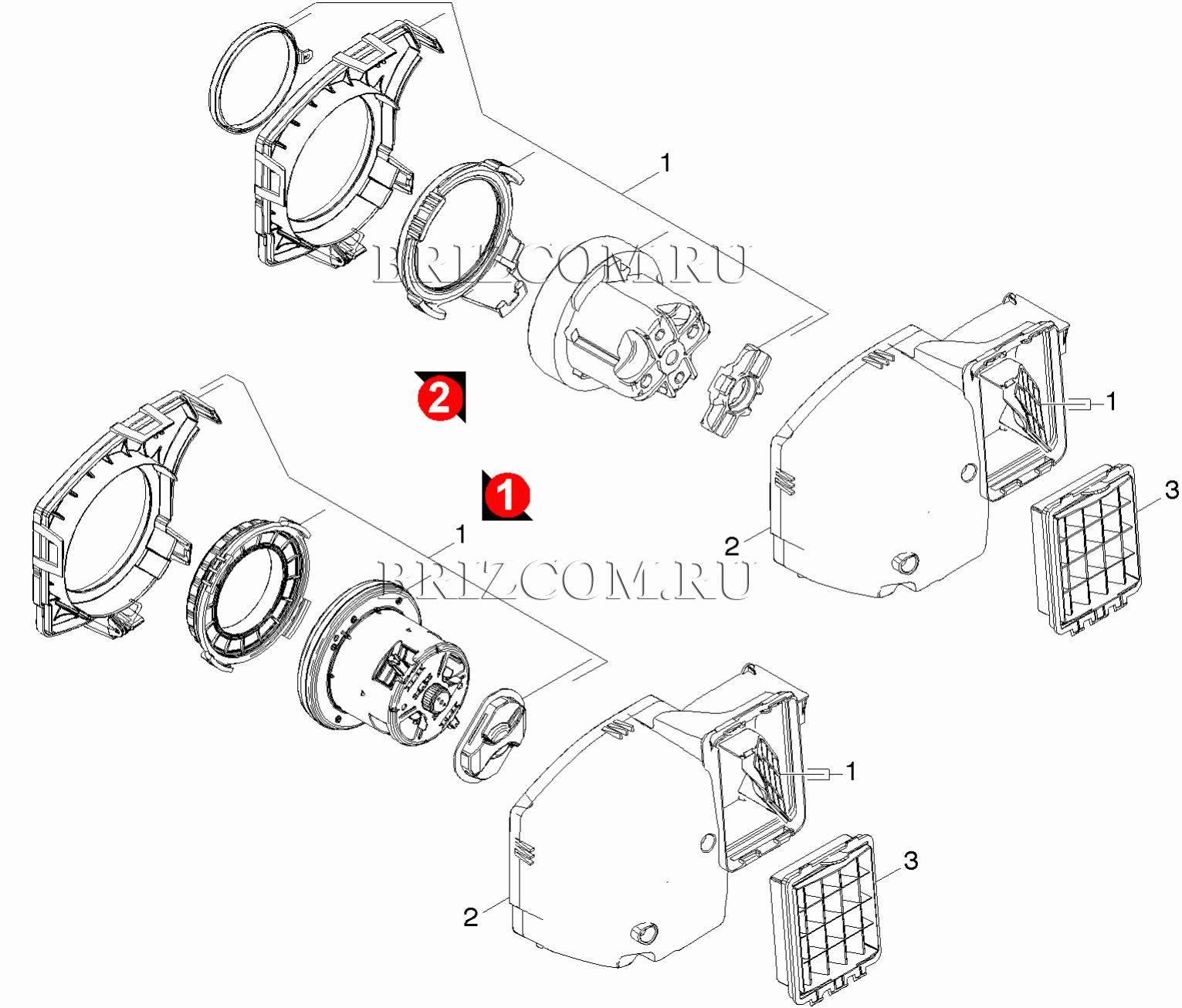 1

BRIZCOM.RU

2

1

1

3

2

1

BRIZCOM.RU

1

3

2