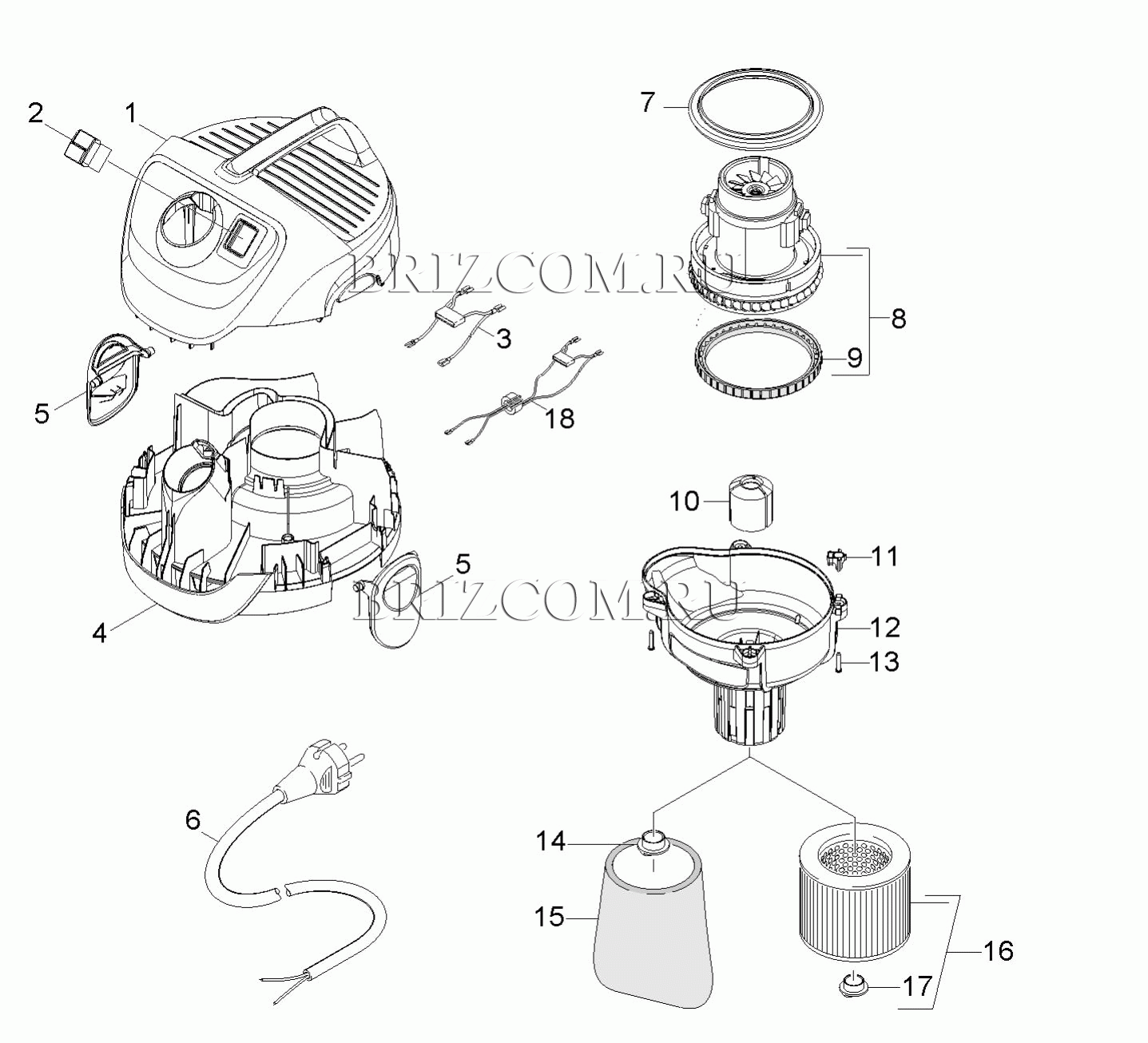 2
1
7
BRIZCOM.RU
3
8
9
5
18
10
11
5
BRIZCOM.RU
12
4
13
6
14
15
16
17