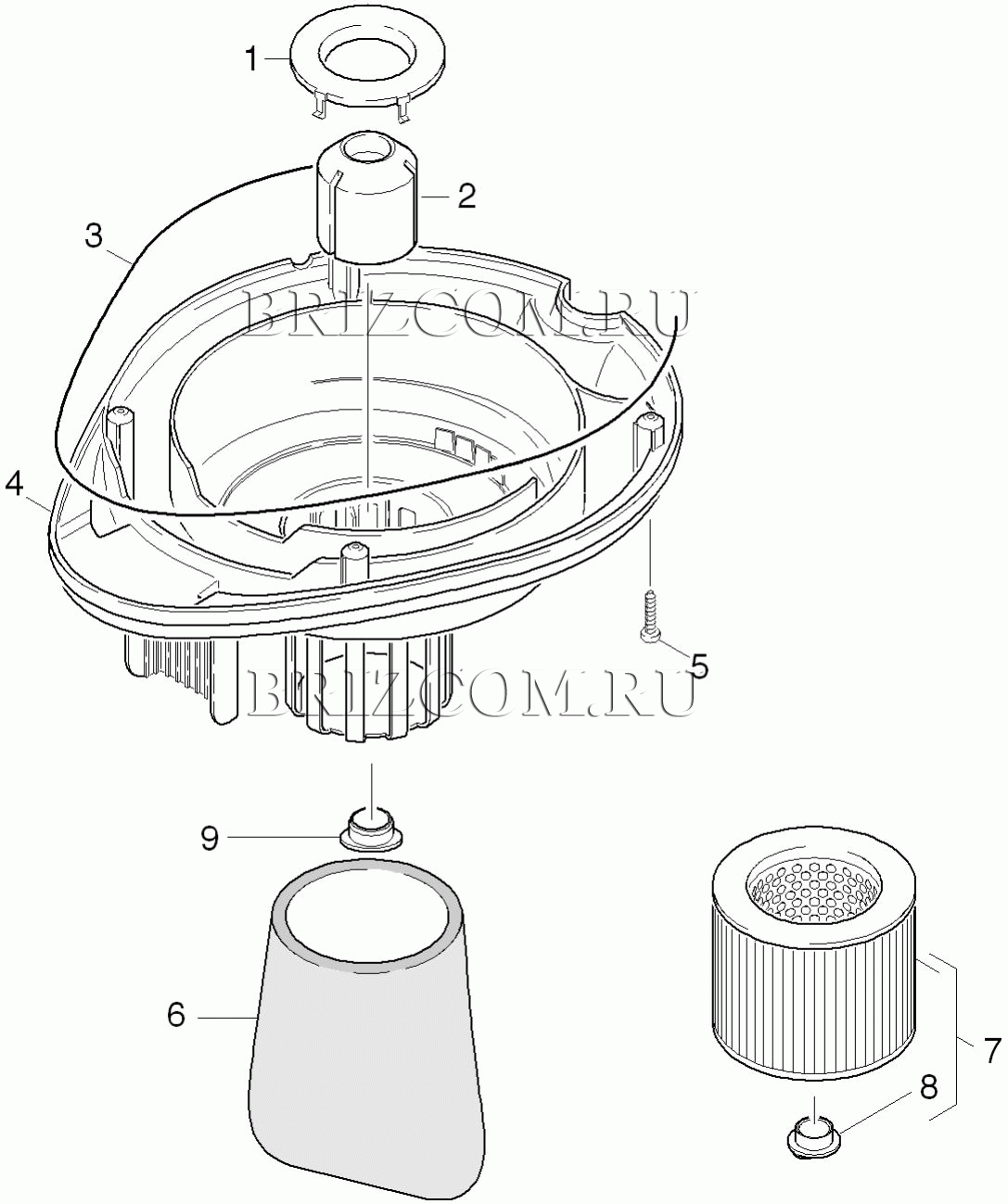 1
2
3
BRIZCOM.RU
4
5
BRIZCOM.RU
9
6
7
8