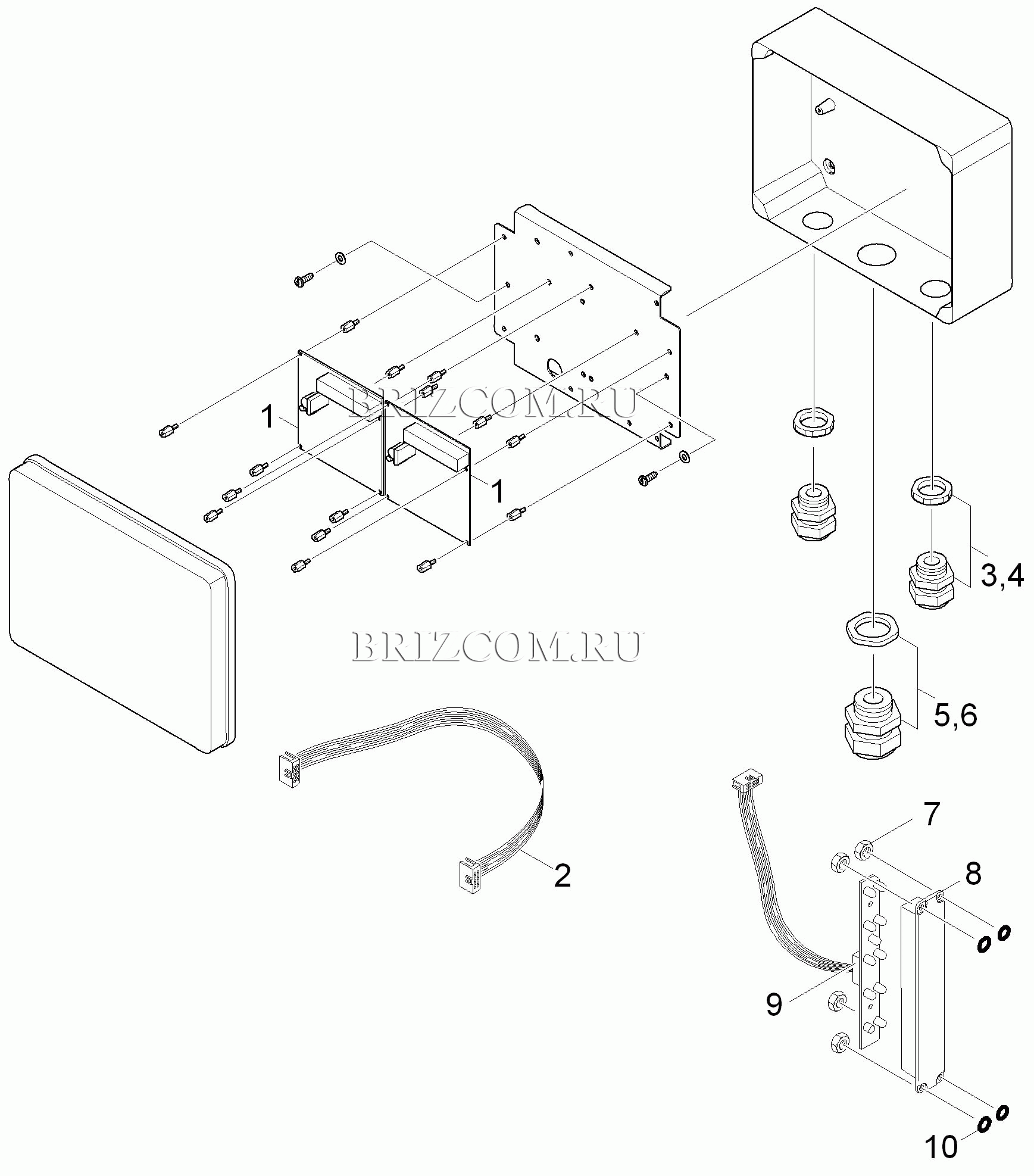 BRIZCOM.RU

1

1

3,4

BRIZCOM.RU

5,6

2

7

8

9

10