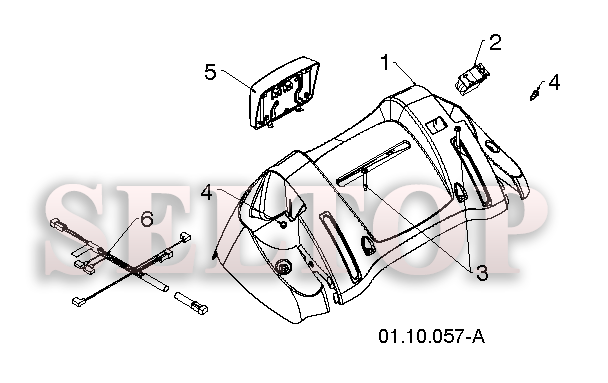 5
1
2
4
4
6
3
SELTOP
01.10.057-A