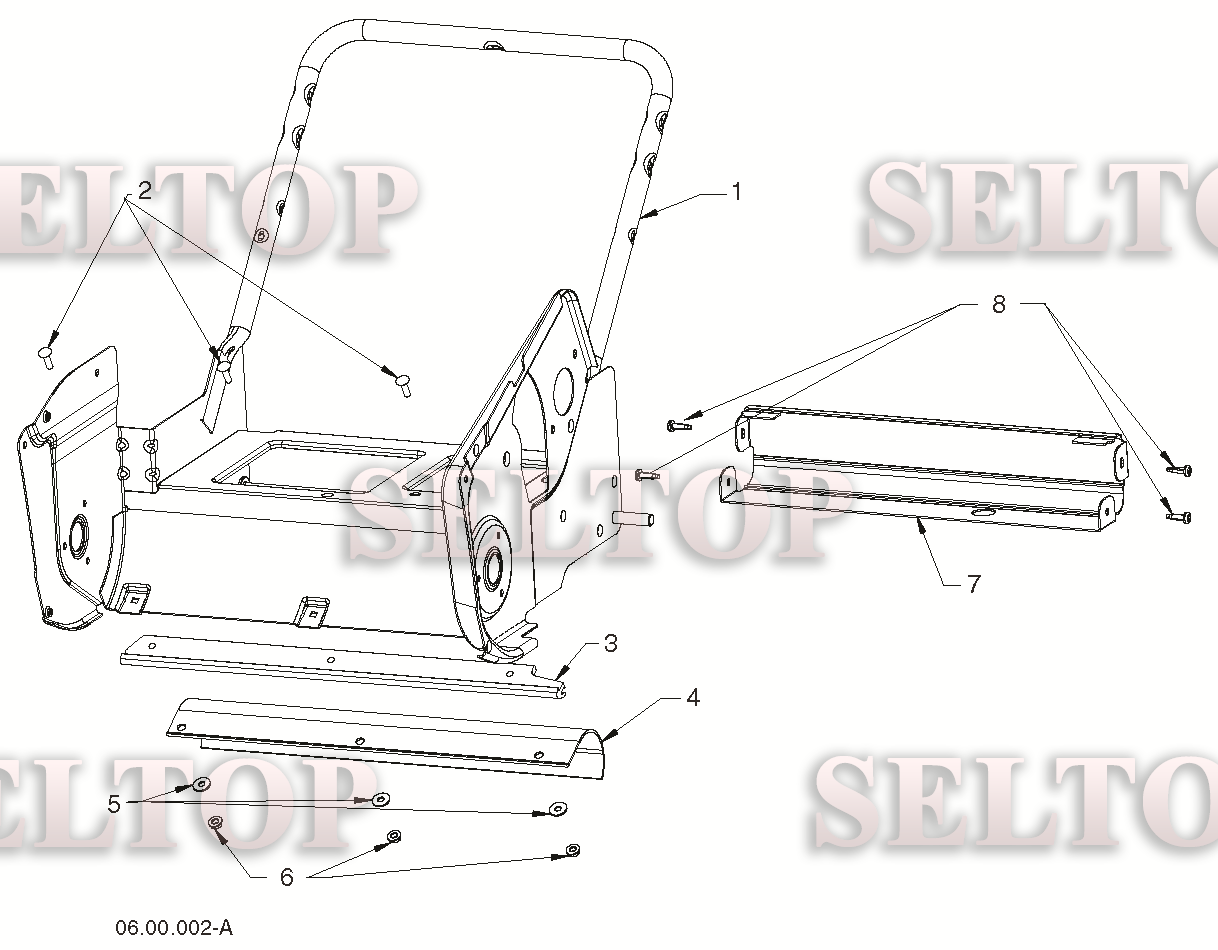 ELTOP
SELTO
SELTOP
ELTOP
SELTO

2
1
8
7
3
4
5
6

06.00.002-A