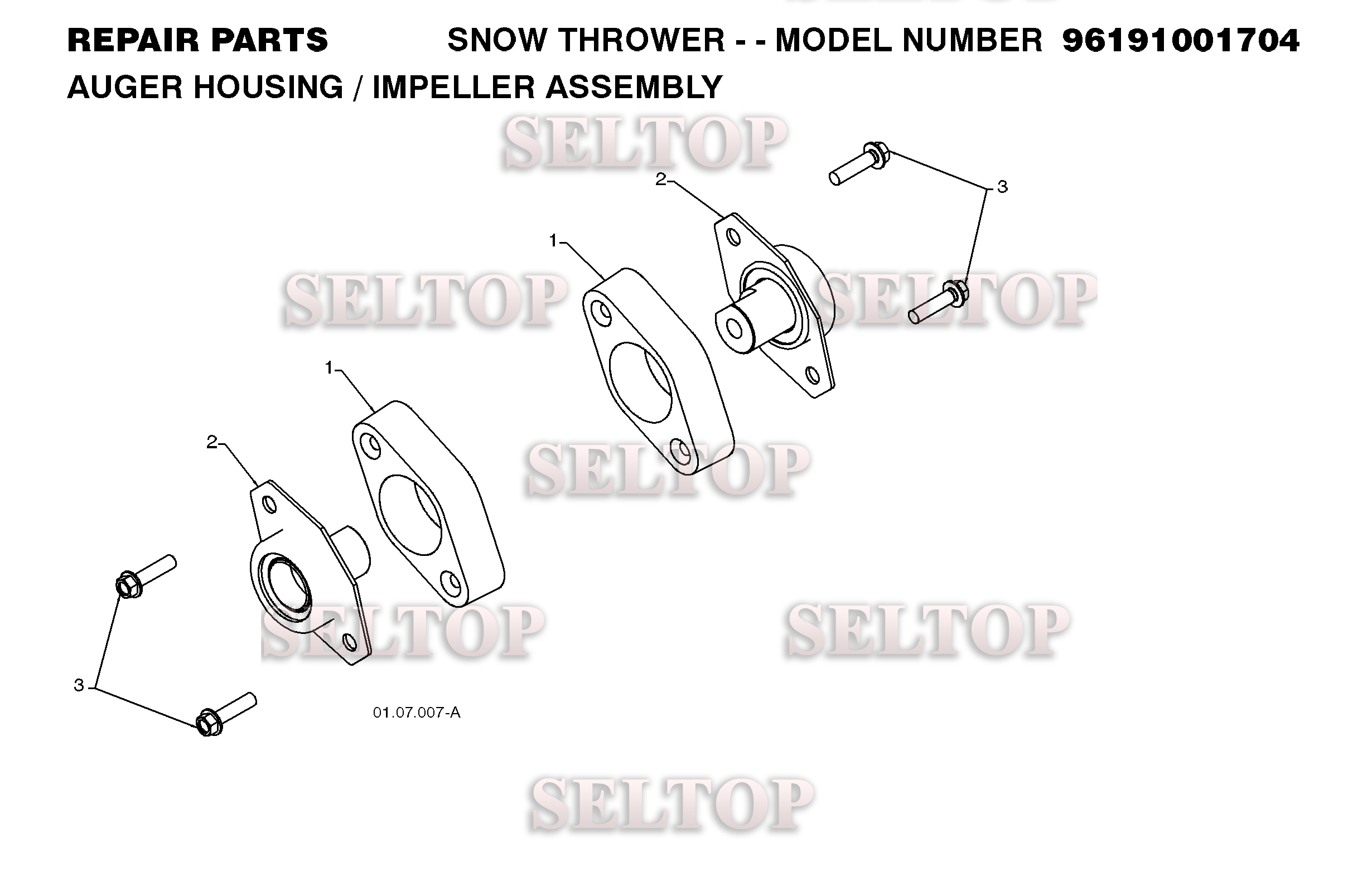 REPAIR PARTS SNOW THROWER - - MODEL NUMBER 96191001704
AUGER HOUSING / IMPELLER ASSEMBLY

SELTOP

2
3
1
SELTOP SELTOP
1
2
SELTOP
SELTOP SELTOP
3
01.07.007-A

SELTOP