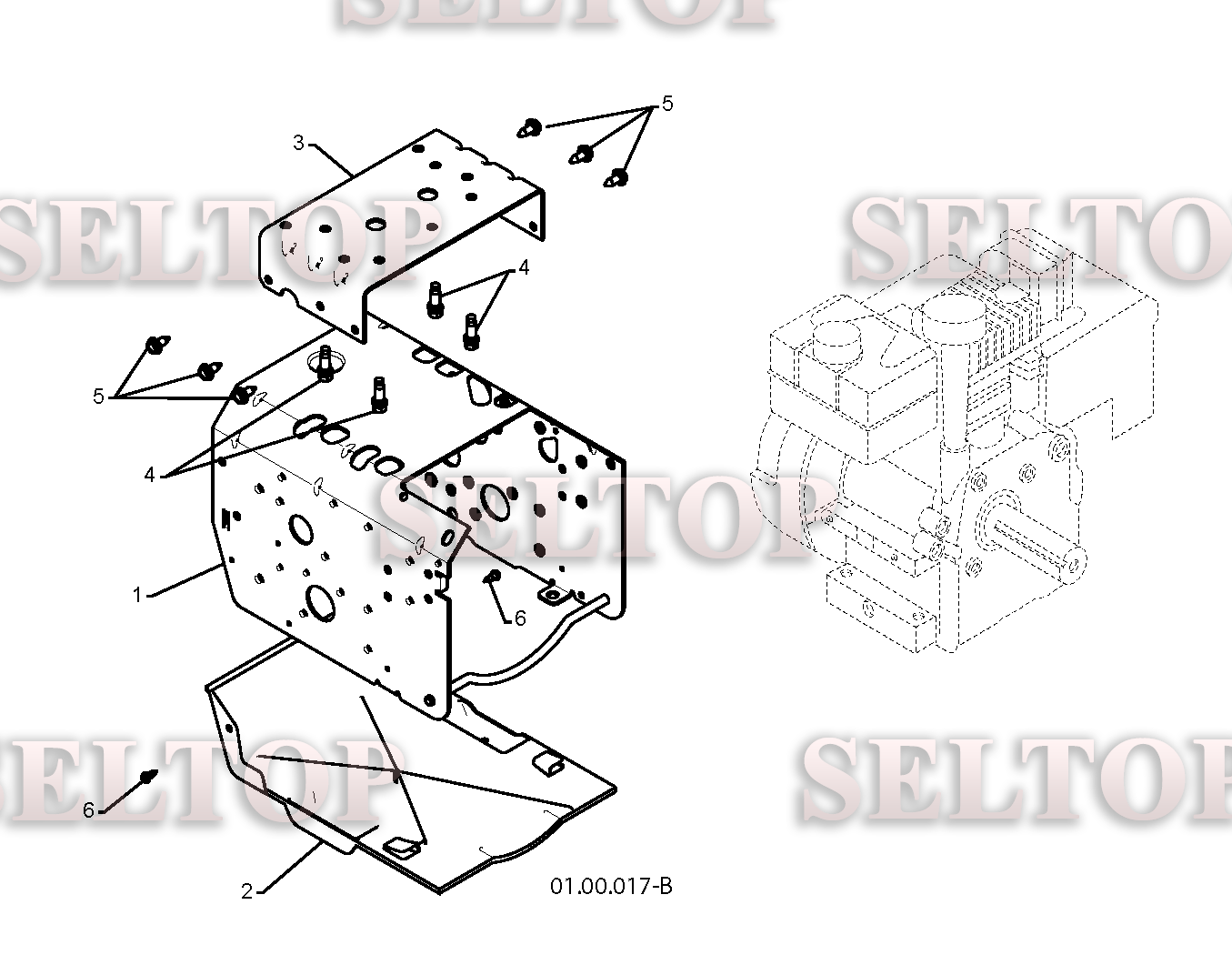 SELTOP

5

3

SELTOP

SELTOP

4

5

4

SELTOP

1

6

SELTOP

SELTOP

6

2

01.00.017-B