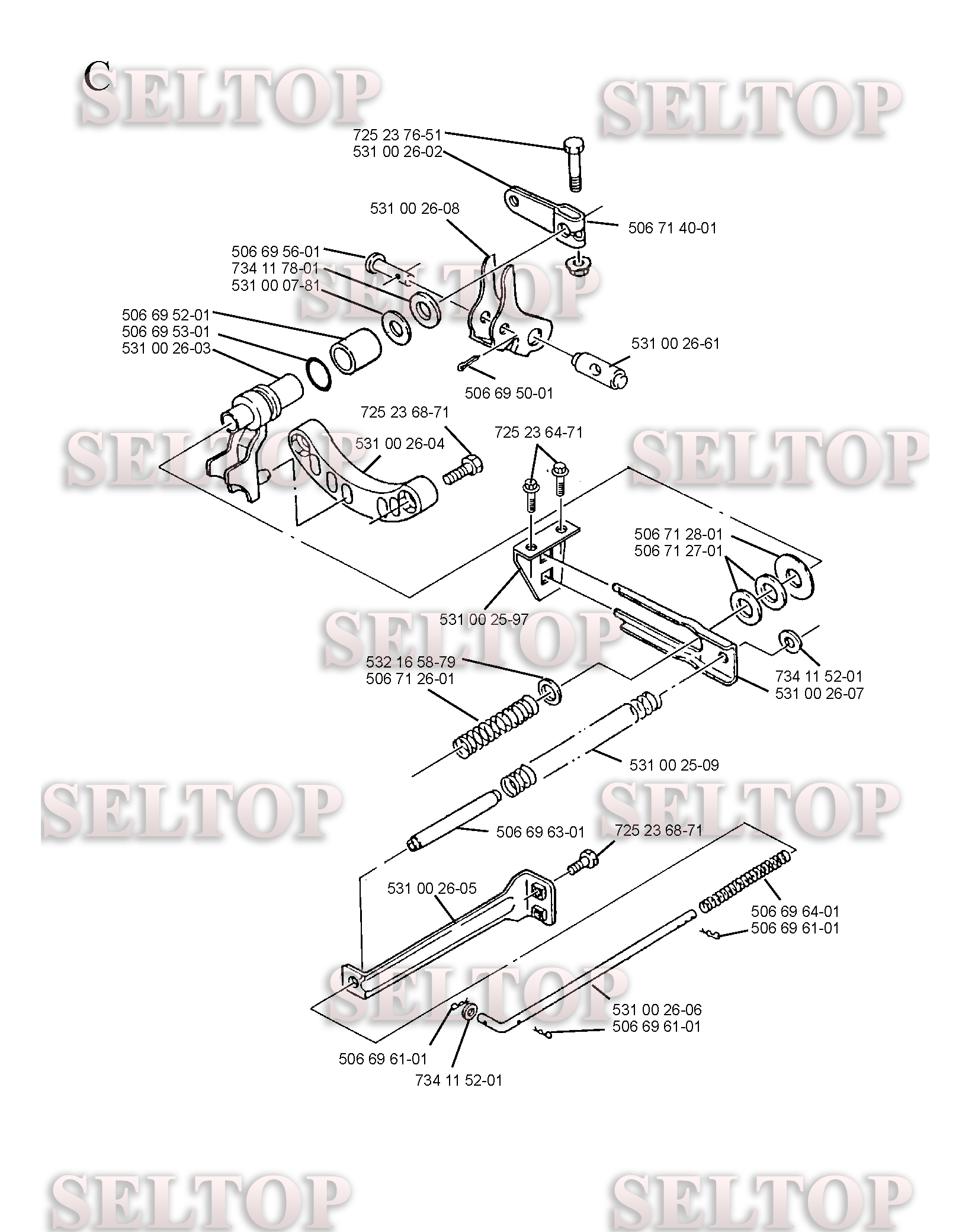 C

SELTOP SELTOP

725 23 76-51
531 00 26-02

531 00 26-08

506 71 40-01

506 69 56-01
734 11 78-01
531 00 07-81

SELTOP

506 69 52-01
506 69 53-01
531 00 26-03

531 00 26-61

506 69 50-01

725 23 68-71

531 00 26-04

725 23 64-71

SELTOP SELTOP

506 71 28-01
506 71 27-01

531 00 25-97

SELTOP

532 16 58-79
506 71 26-01

734 11 52-01
531 00 26-07

531 00 25-09

SELTOP SELTOP

506 69 63-01

725 23 68-71

531 00 26-05

506 69 64-01
506 69 61-01

SELTOP

531 00 26-06
506 69 61-01

506 69 61-01

734 11 52-01

SELTOP SELTOP