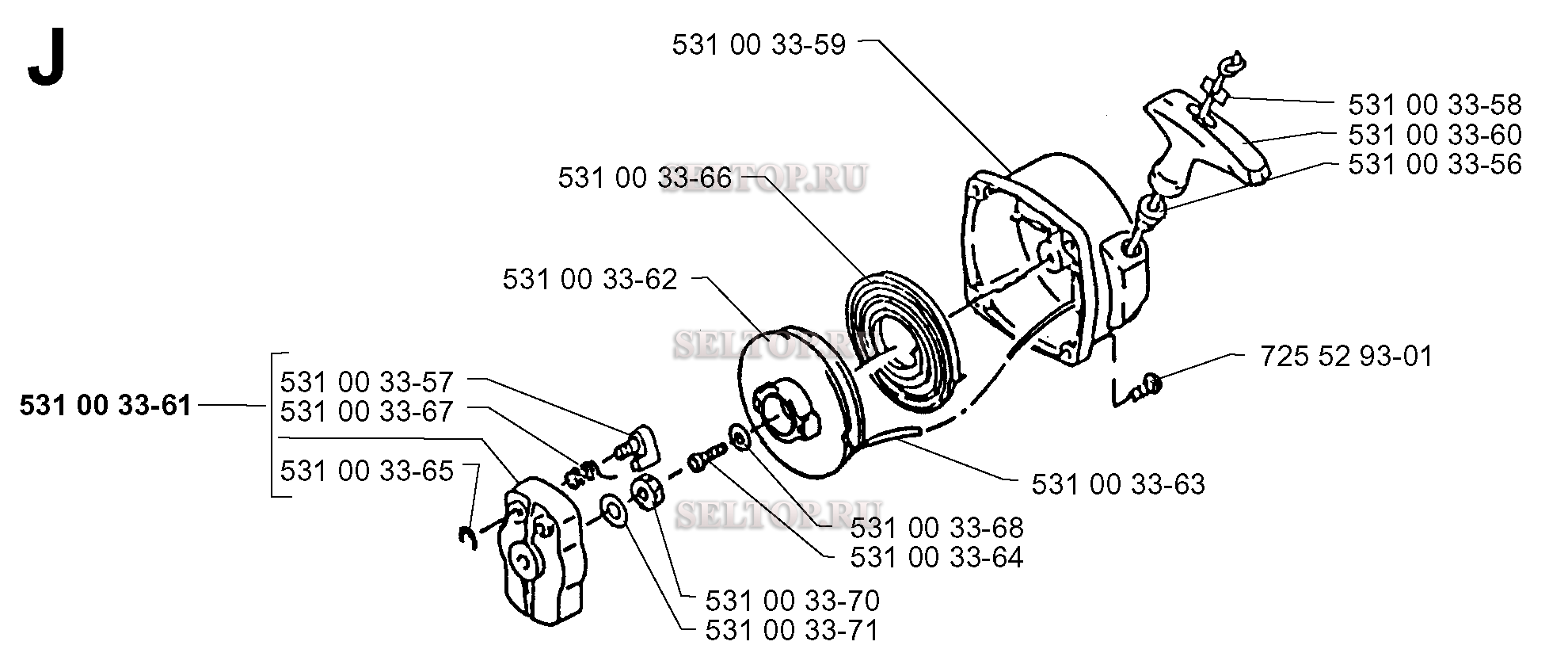 J

531 00 33-59

531 00 33-58
531 00 33-60
531 00 33-56

531 00 33-66

SELTOP.RU

531 00 33-62

SELTOP.RU

725 52 93-01

531 00 33-61

531 00 33-57
531 00 33-67

531 00 33-65

531 00 33-63

SELTOP.RU

531 00 33-68
531 00 33-64

531 00 33-70
531 00 33-71