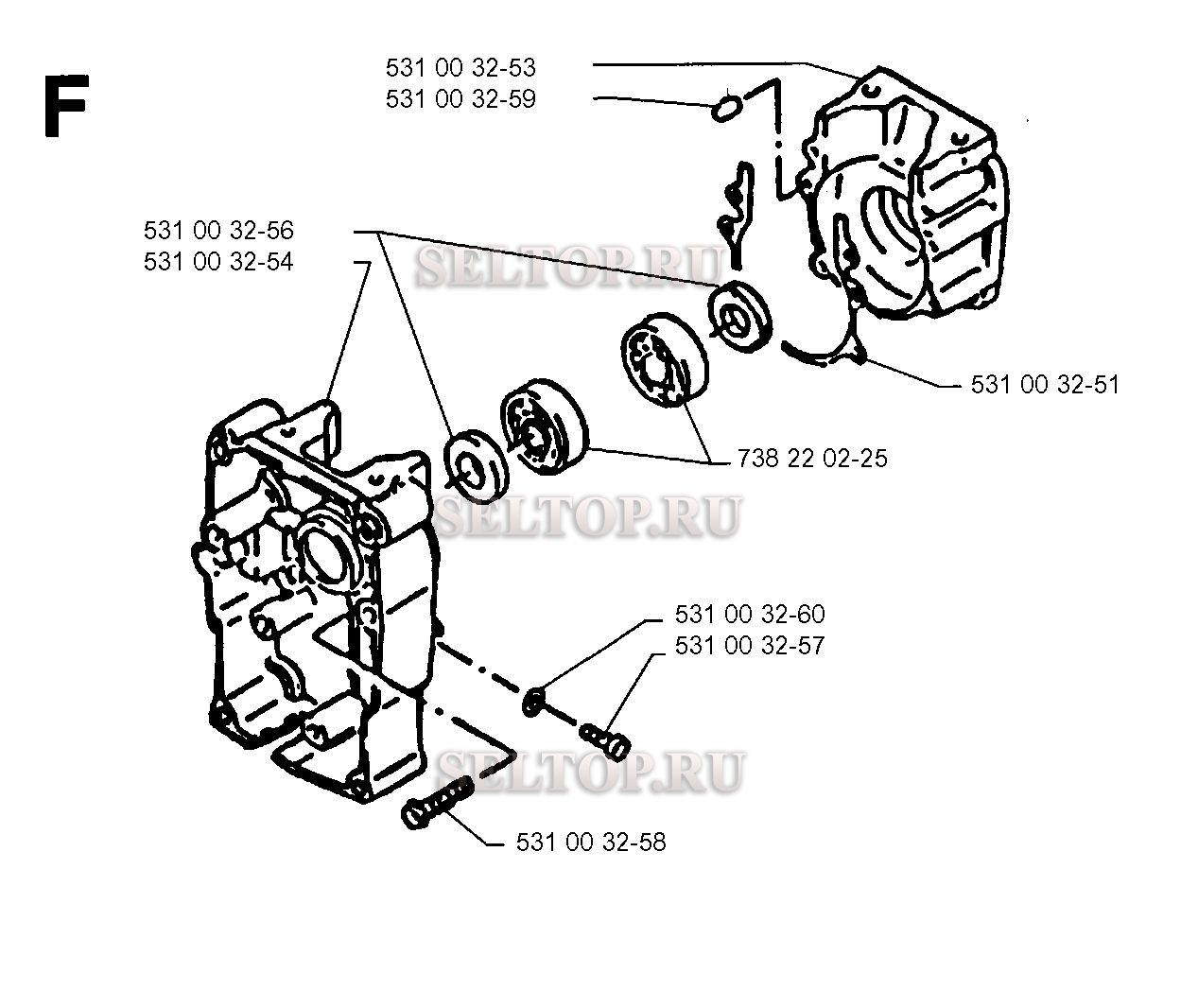 F

531 00 32-53
531 00 32-59

531 00 32-56
531 00 32-54

SELTOP.RU

531 00 32-51

738 22 02-25

SELTOP.RU

531 00 32-60
531 00 32-57

SELTOP.RU

531 00 32-58