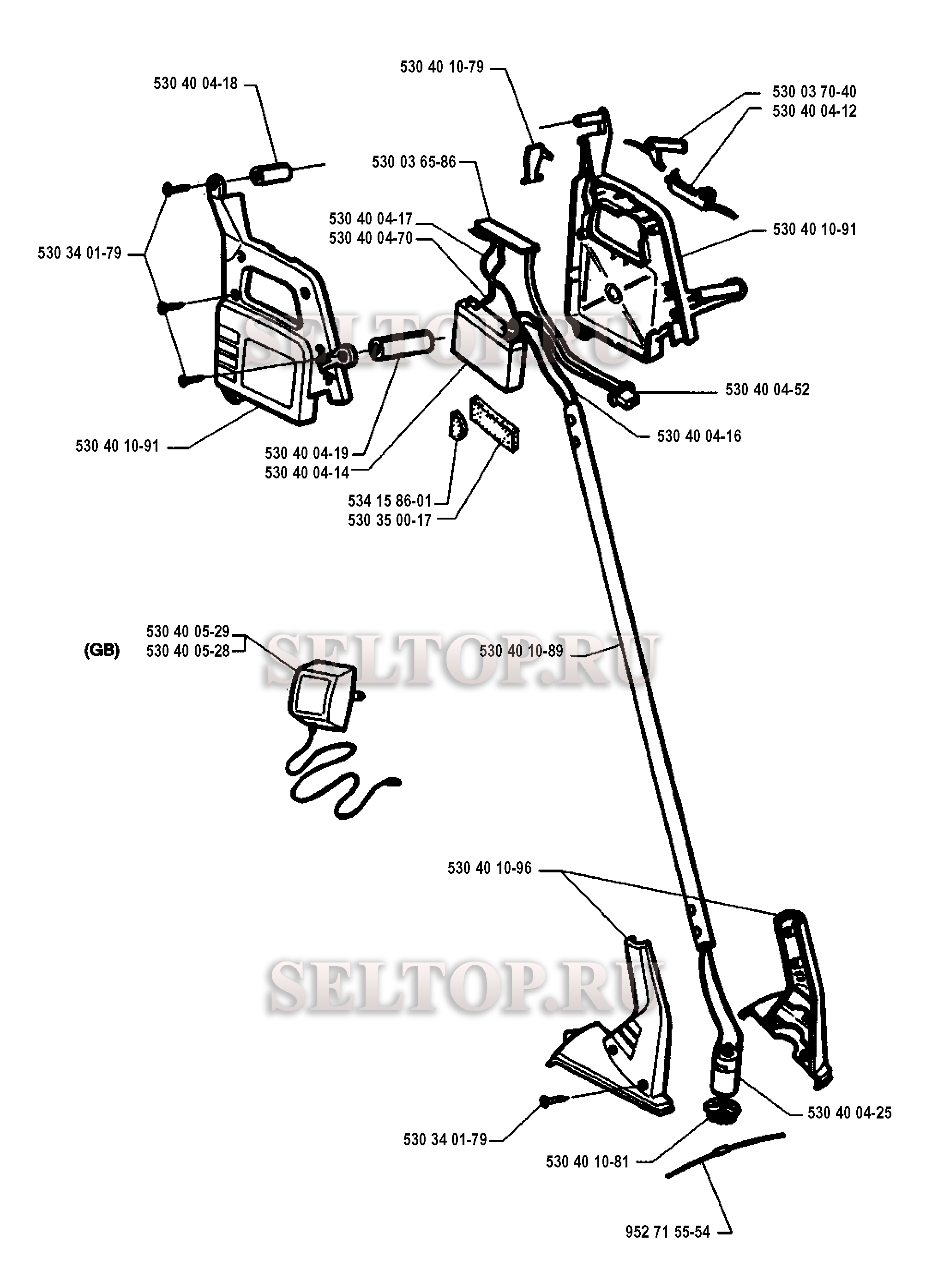 530 40 10-79

530 40 04-18

530 03 70-40
530 40 04-12

530 03 65-86

530 40 04-17
530 40 04-70

530 40 10-91

530 34 01-79

SELTOP.RU

530 40 04-52

530 40 04-16

530 40 10-91

530 40 04-19
530 40 04-14

534 15 86-01
530 35 00-17

(GB)

530 40 05-29
530 40 05-28

SELTOP.RU

530 40 10-89

530 40 10-96

SELTOP.RU

530 40 04-25

530 34 01-79

530 40 10-81

952 71 55-54