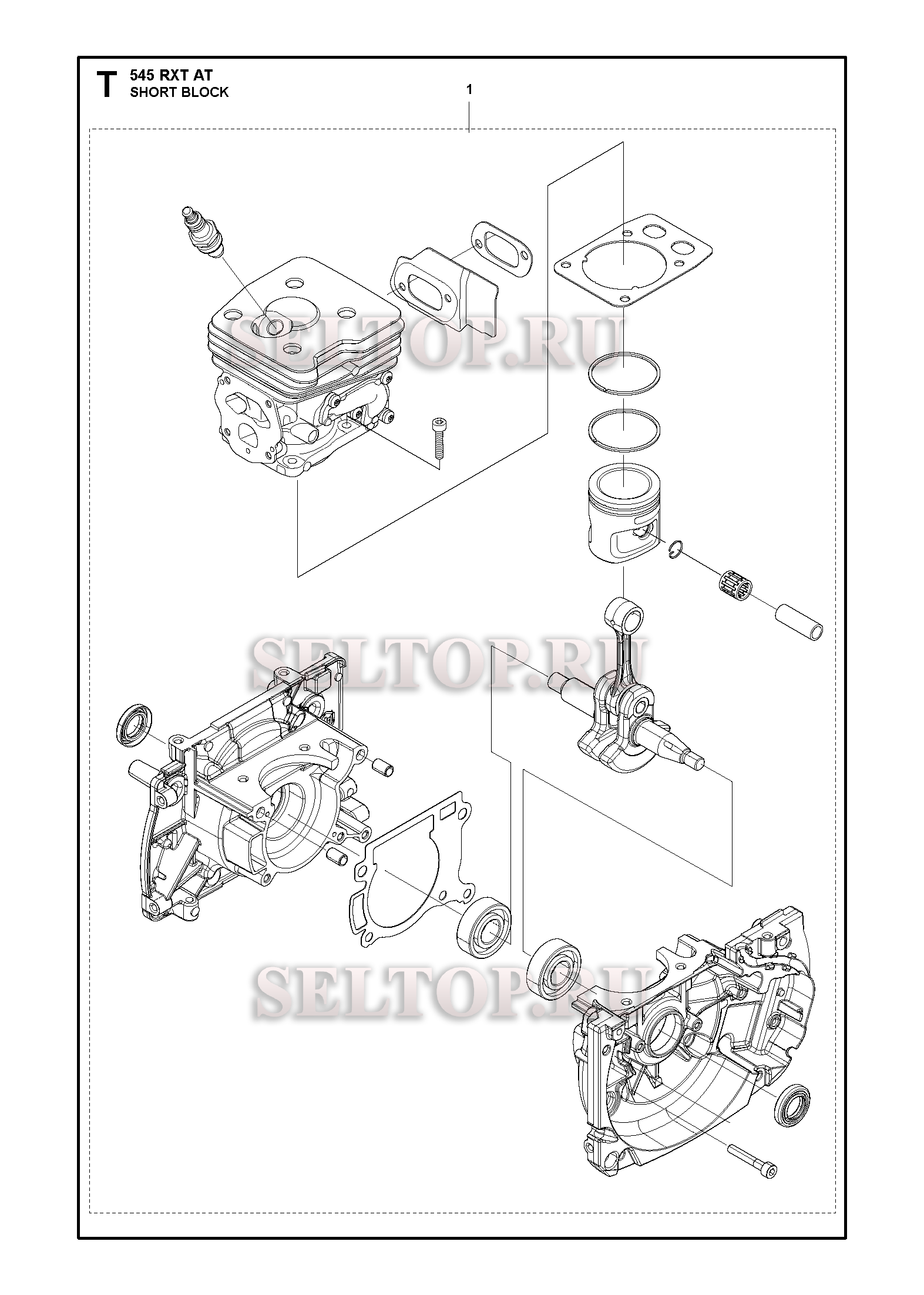 T 545 RXT AT
SHORT BLOCK

1

SELTOP.RU

SELTOP.RU

SELTOP.RU