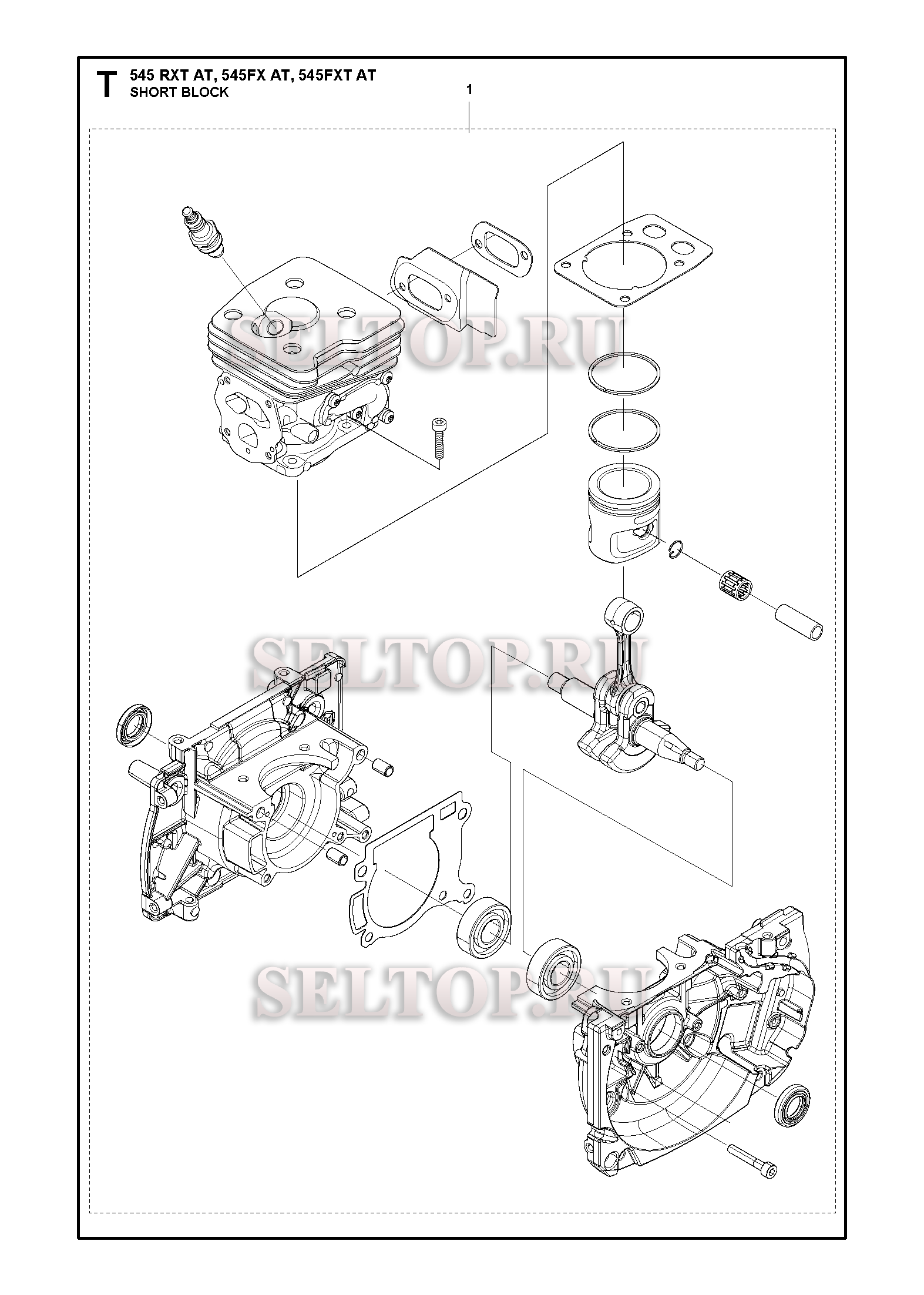 T 545 RXT AT, 545FX AT, 545FXT AT
SHORT BLOCK

1

SELTOP.RU

SELTOP.RU

SELTOP.RU