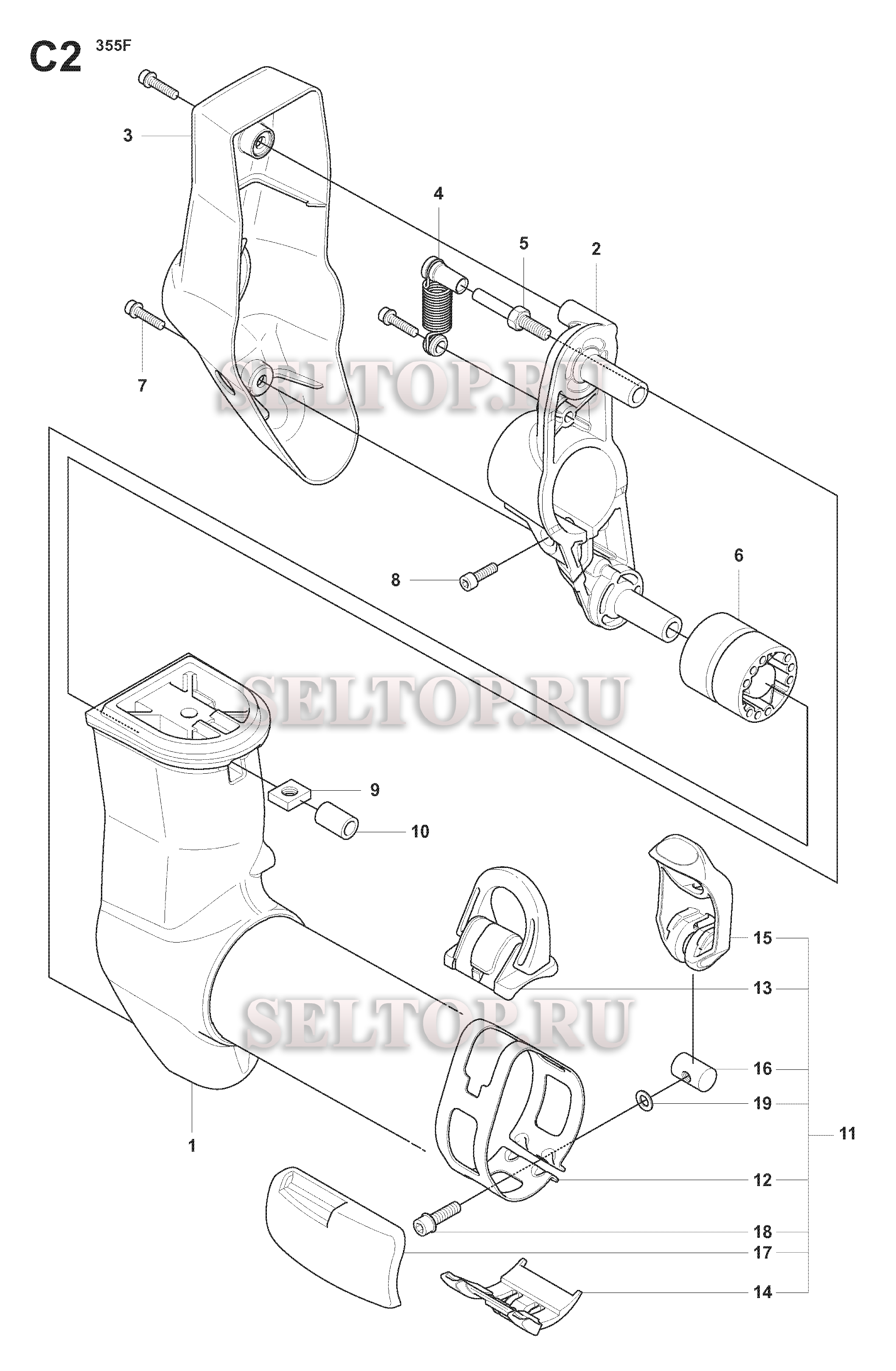 C2 355F

3

4

5

2

7

SELTOP.RU

8

6

SELTOP.RU

9

10

15

13

SELTOP.RU

16

19

11

1

12

18

17

14