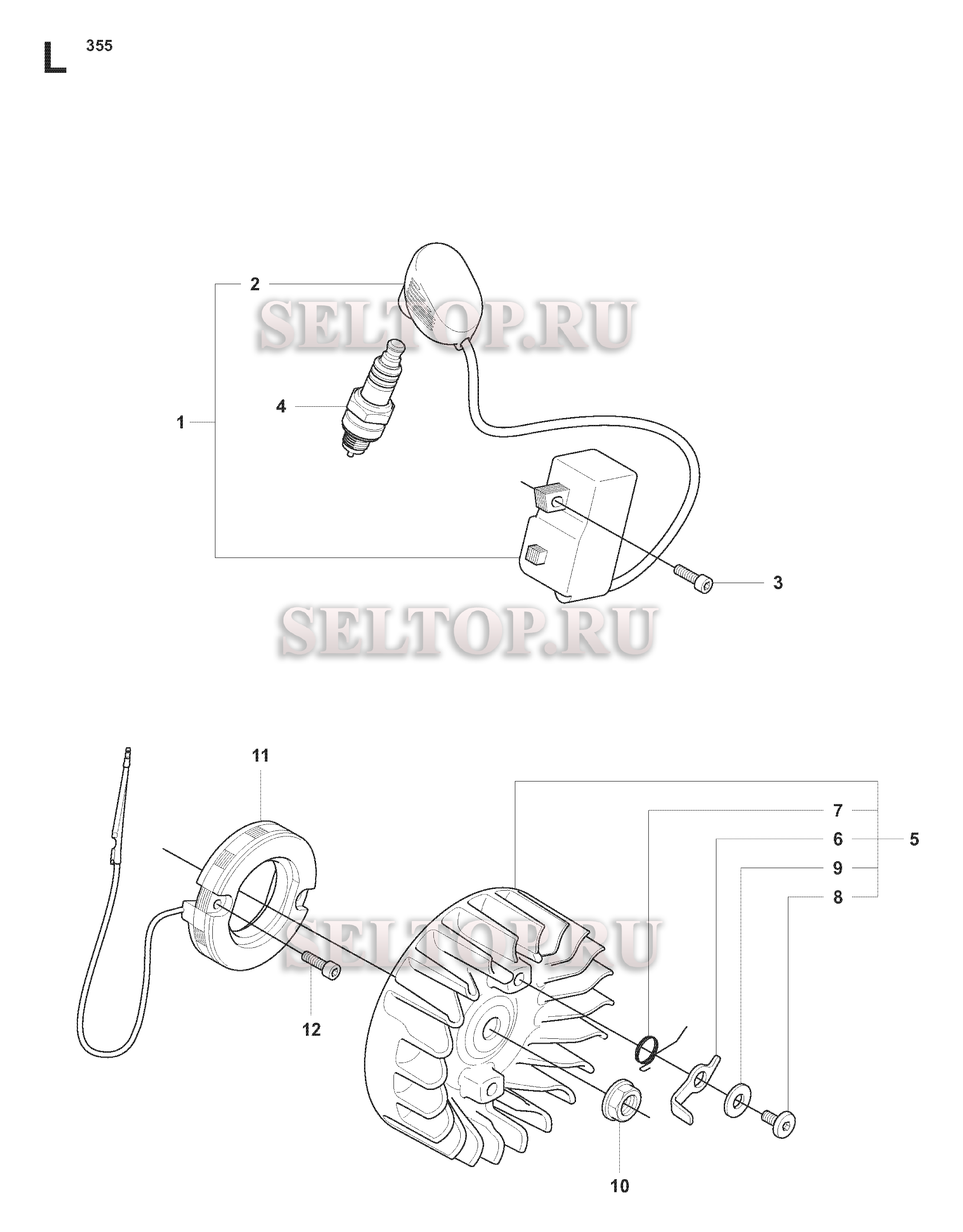 L 355

2

SELTOP.RU

4

1

3

SELTOP.RU

11

7

6

5

9

8

SELTOP.RU

12

10