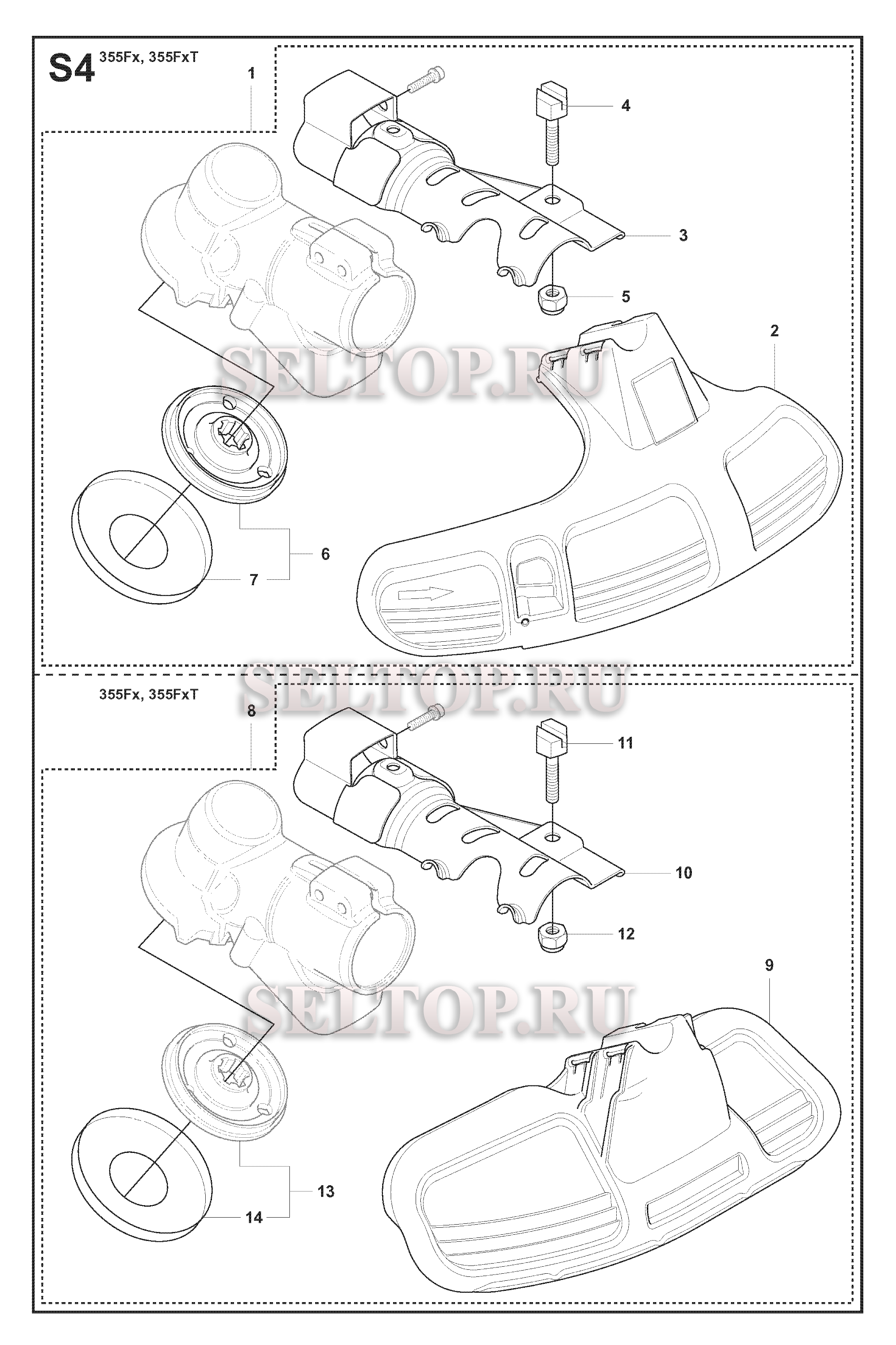 S4 355Fx, 355FxT

1

4

3

5

2

SELTOP.RU

6

7

SELTOP.RU

355Fx, 355FxT

8

11

10

12

9

SELTOP.RU

13

14