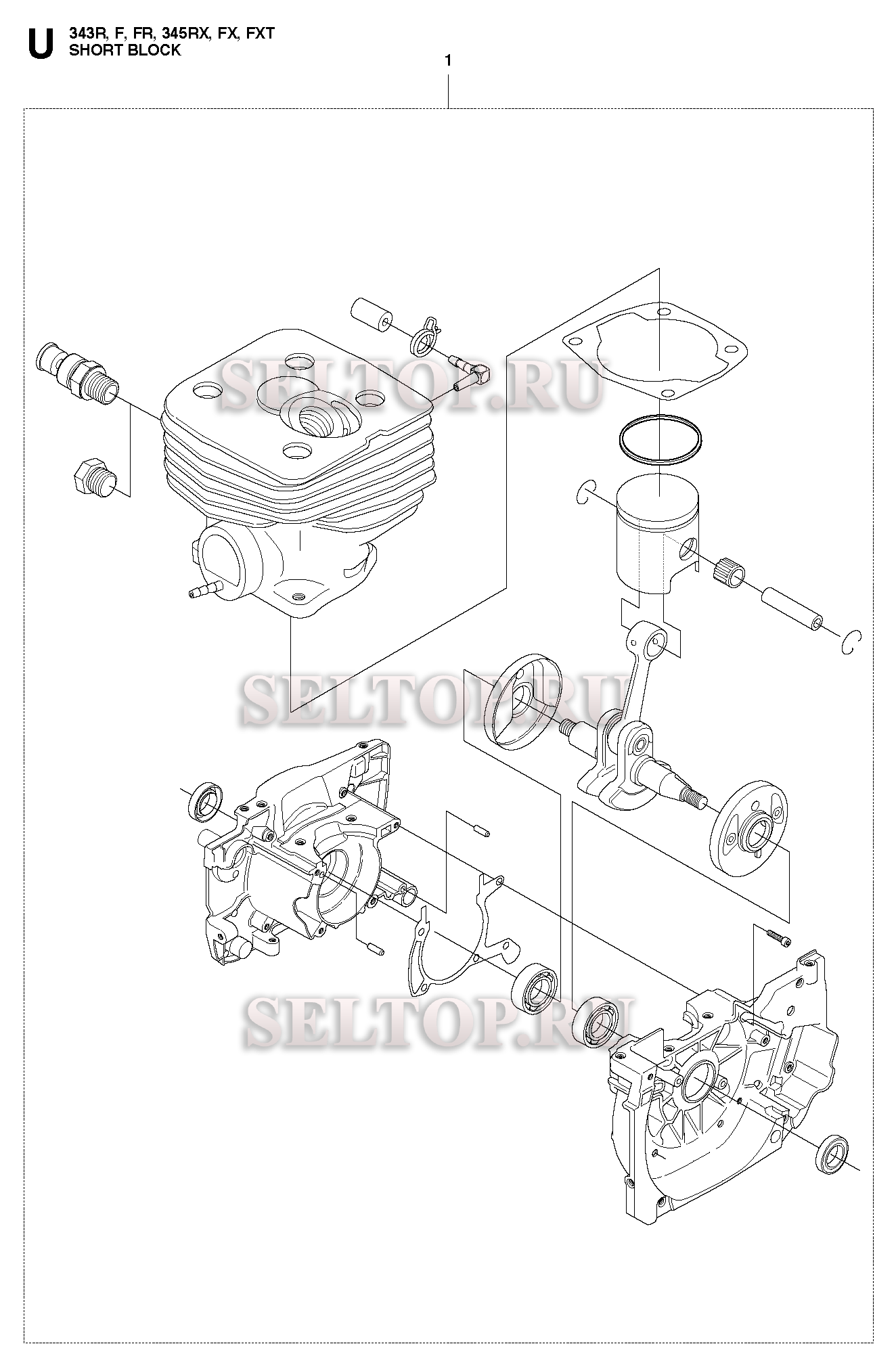 U 343R, F, FR, 345RX, FX, FXT
SHORT BLOCK

1

SELTOP.RU

SELTOP.RU

SELTOP.RU