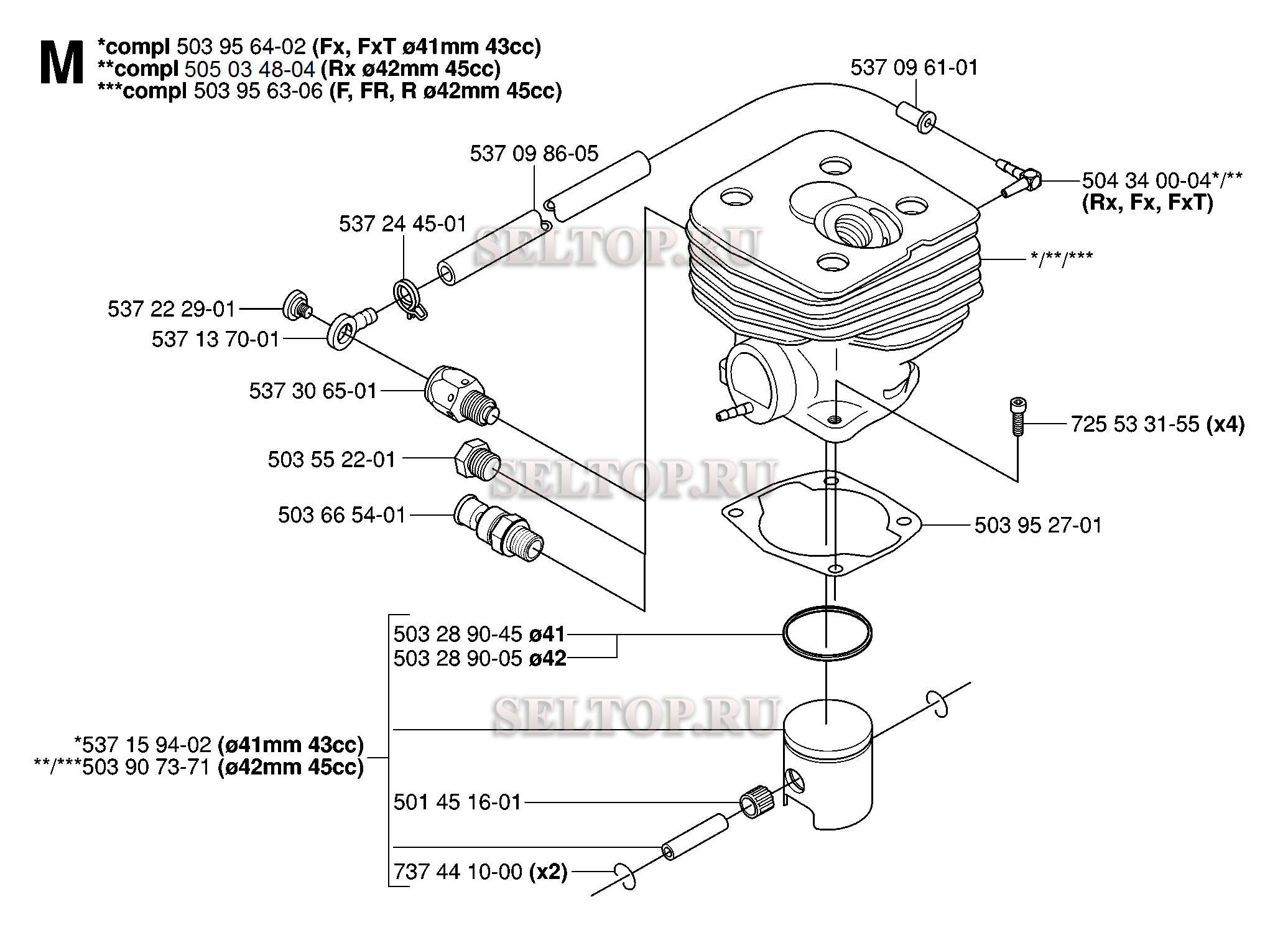 M *compl 503 95 64-02 (Fx, FxT ø41mm 43cc)
**compl 505 03 48-04 (Rx ø42mm 45cc)
***compl 503 95 63-06 (F, FR, R ø42mm 45cc)

537 09 61-01

537 09 86-05

504 34 00-04*/**
(Rx, Fx, FxT)

537 24 45-01

SELTOP.RU

*/**/***

537 22 29-01

537 13 70-01

537 30 65-01

725 53 31-55 (x4)

503 55 22-01

SELTOP.RU

503 66 54-01

503 95 27-01

503 28 90-45 ø41
503 28 90-05 ø42

SELTOP.RU

*537 15 94-02 (ø41mm 43cc)
**/***503 90 73-71 (ø42mm 45cc)

501 45 16-01

737 44 10-00 (x2)