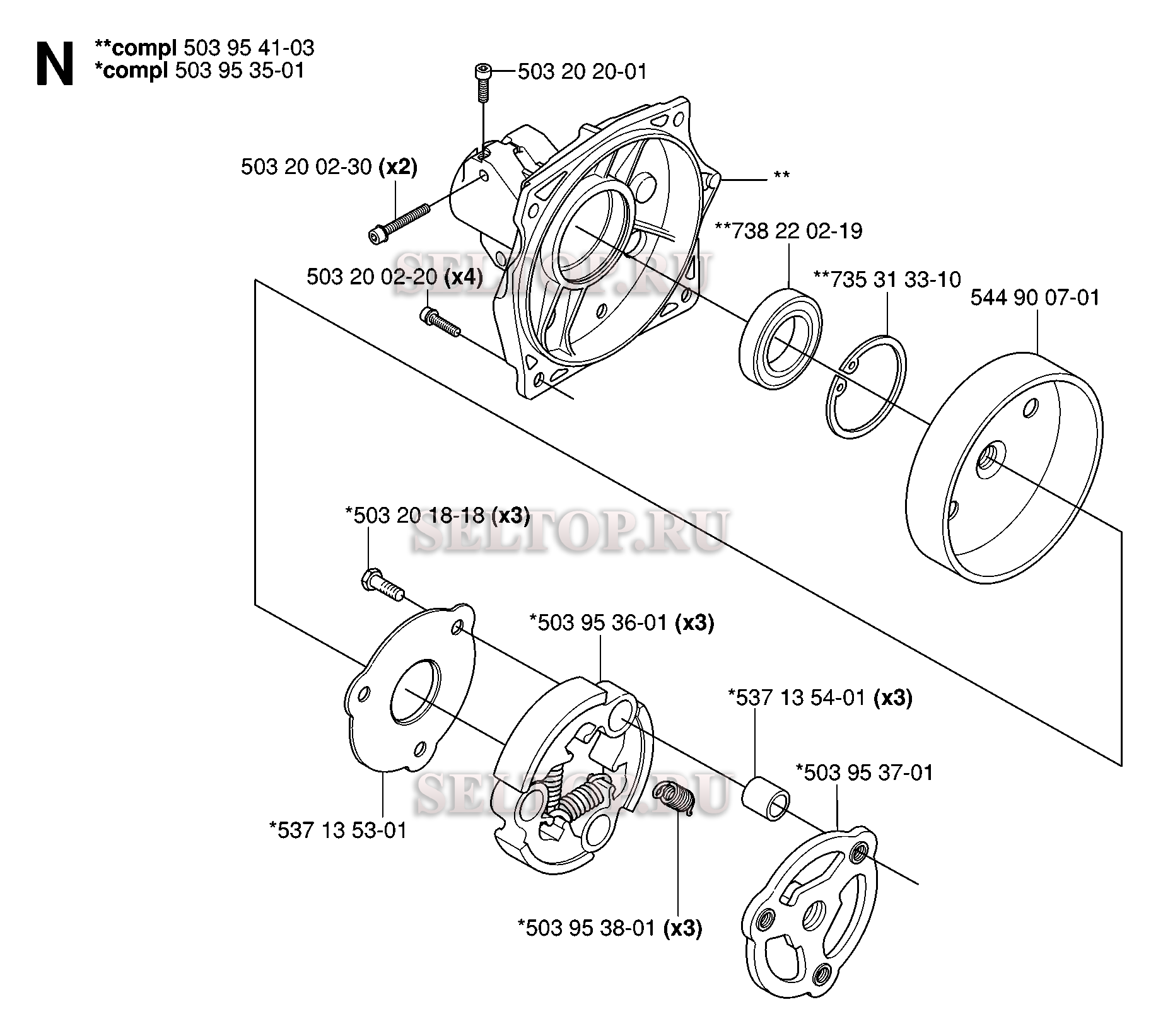 N

**compl 503 95 41-03
*compl 503 95 35-01

503 20 20-01

503 20 02-30 (x2)

**

**738 22 02-19

SELTOP.RU

503 20 02-20 (x4)

**735 31 33-10

544 90 07-01

*503 20 18-18 (x3)

SELTOP.RU

*503 95 36-01 (x3)

*537 13 54-01 (x3)

*503 95 37-01

SELTOP.RU

*537 13 53-01

*503 95 38-01 (x3)