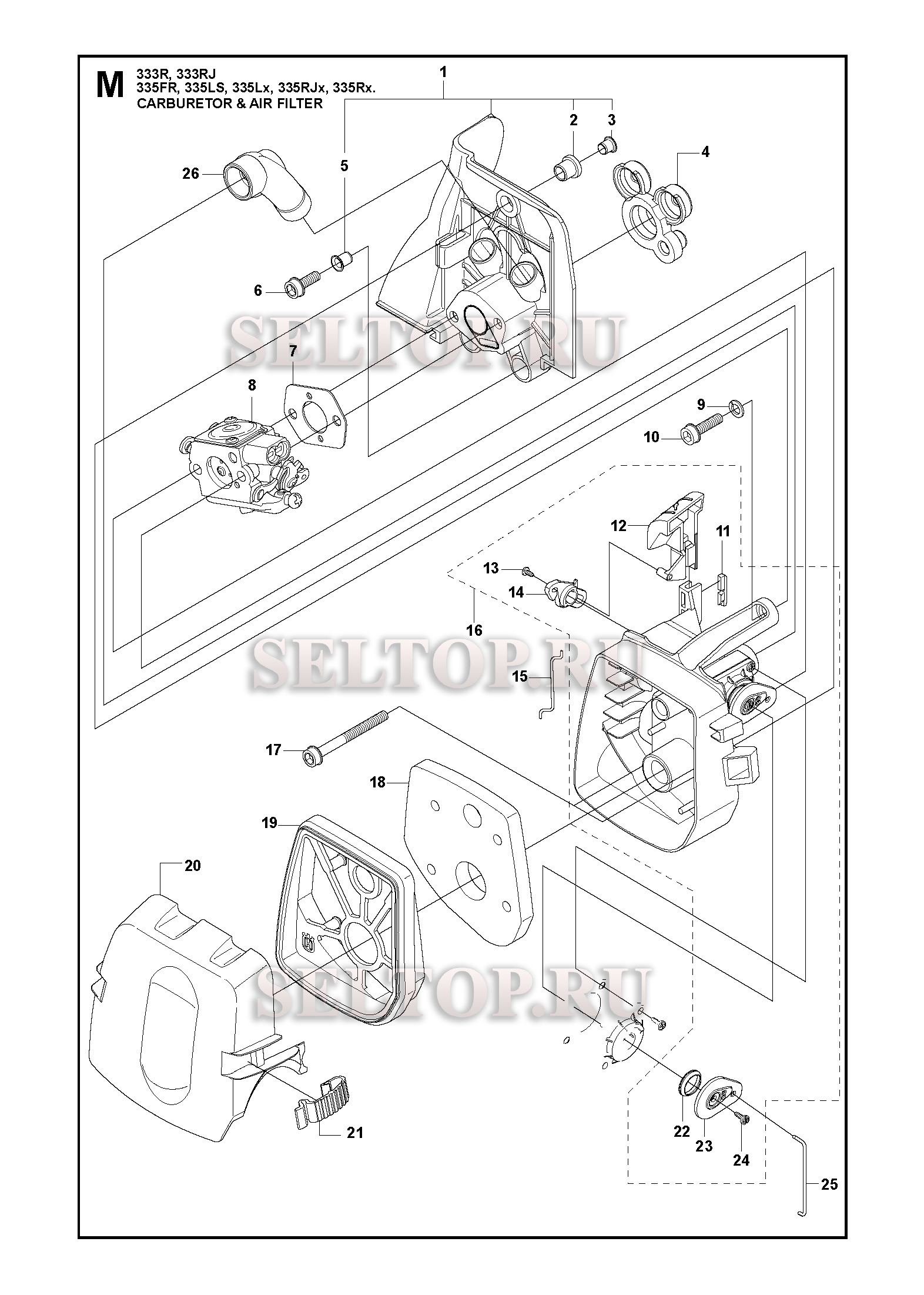 M
333R, 333RJ
335FR, 335LS, 335Lx, 335RJx, 335Rx.
CARBURETOR & AIR FILTER

1
2
3
4
5
26
6
SELTOP.RU
7
8
9
10
12
11
13
14
16
SELTOP.RU
15
17
18
19
20
SELTOP.RU
21
22
23
24
25