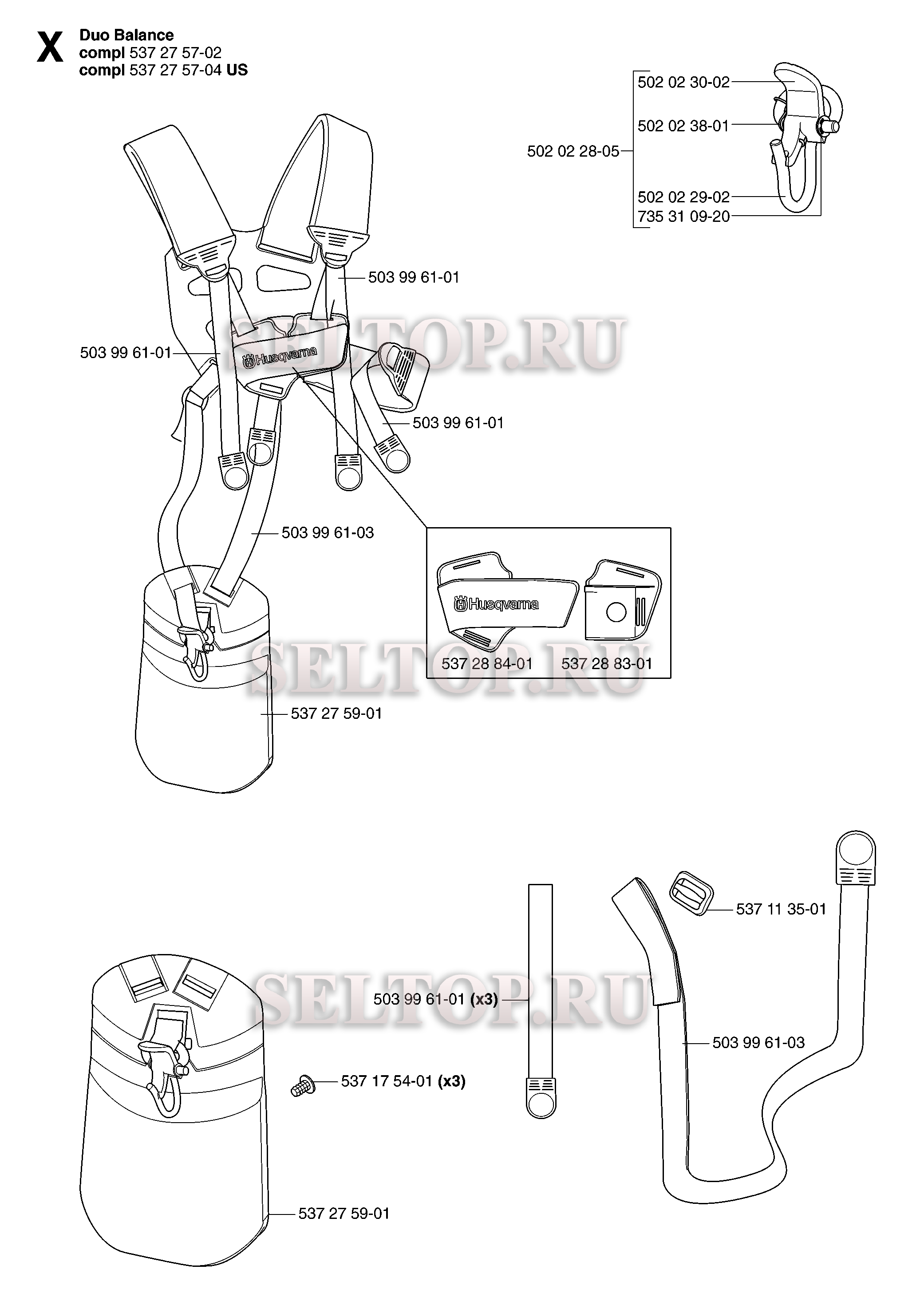 X Duo Balance
compl 537 27 57-02
compl 537 27 57-04 US

502 02 30-02
502 02 38-01
502 02 28-05
502 02 29-02
735 31 09-20

503 99 61-01
SELTOP.RU
503 99 61-01
Husqvarna
503 99 61-01
503 99 61-03
Husqvarna
537 28 84-01
537 28 83-01
SELTOP.RU
537 27 59-01

537 11 35-01
SELTOP.RU
503 99 61-01 (x3)
503 99 61-03
537 17 54-01 (x3)
537 27 59-01