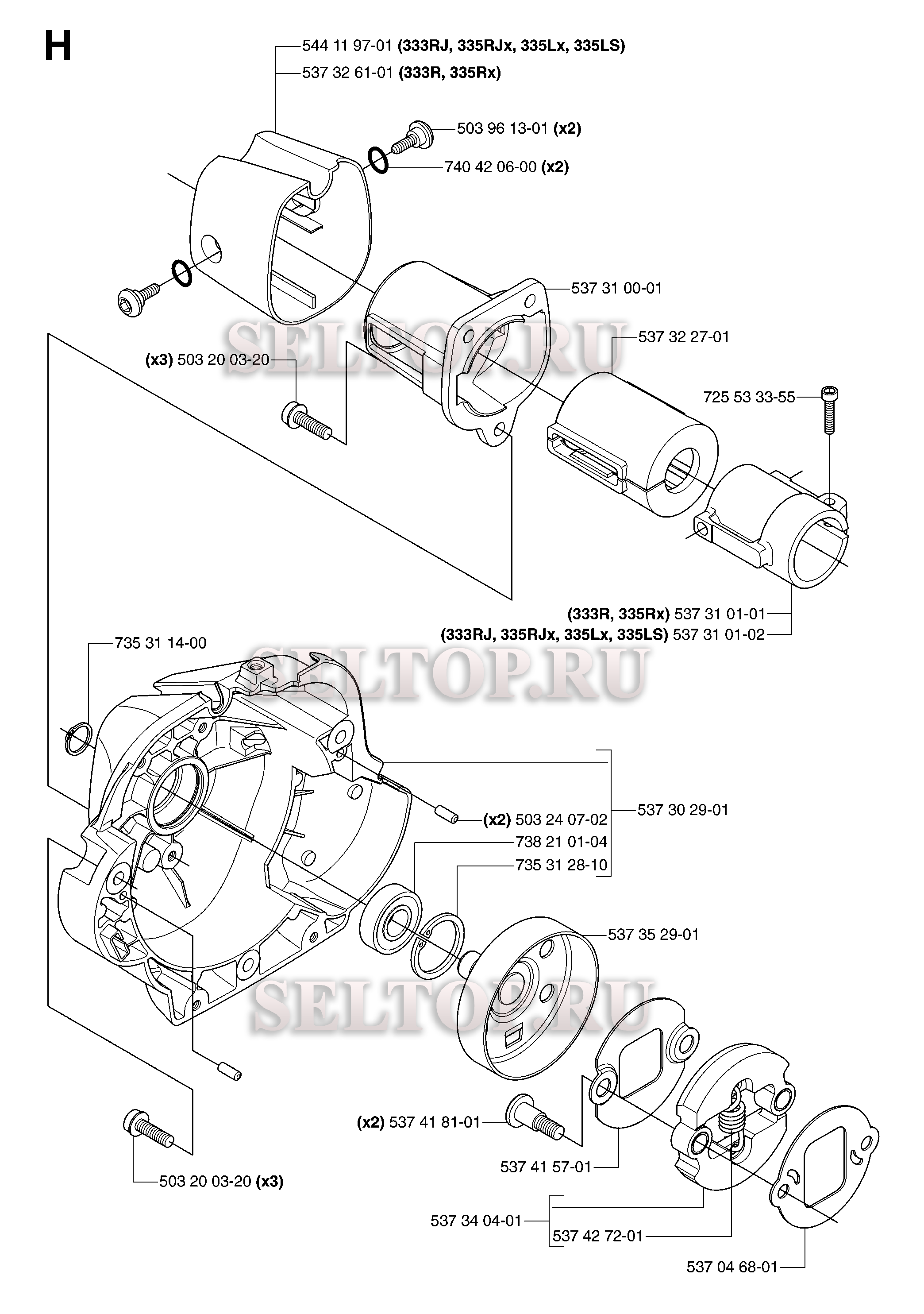 H

544 11 97-01 (333RJ, 335RJx, 335Lx, 335LS)
537 32 61-01 (333R, 335Rx)

503 96 13-01 (x2)
740 42 06-00 (x2)

537 31 00-01

SELTOP.RU

537 32 27-01

(x3) 503 20 03-20

725 53 33-55

(333R, 335Rx) 537 31 01-01
(333RJ, 335RJx, 335Lx, 335LS) 537 31 01-02

735 31 14-00

SELTOP.RU

537 30 29-01
(x2) 503 24 07-02
738 21 01-04
735 31 28-10

537 35 29-01

SELTOP.RU

(x2) 537 41 81-01

537 41 57-01

503 20 03-20 (x3)

537 34 04-01
537 42 72-01

537 04 68-01