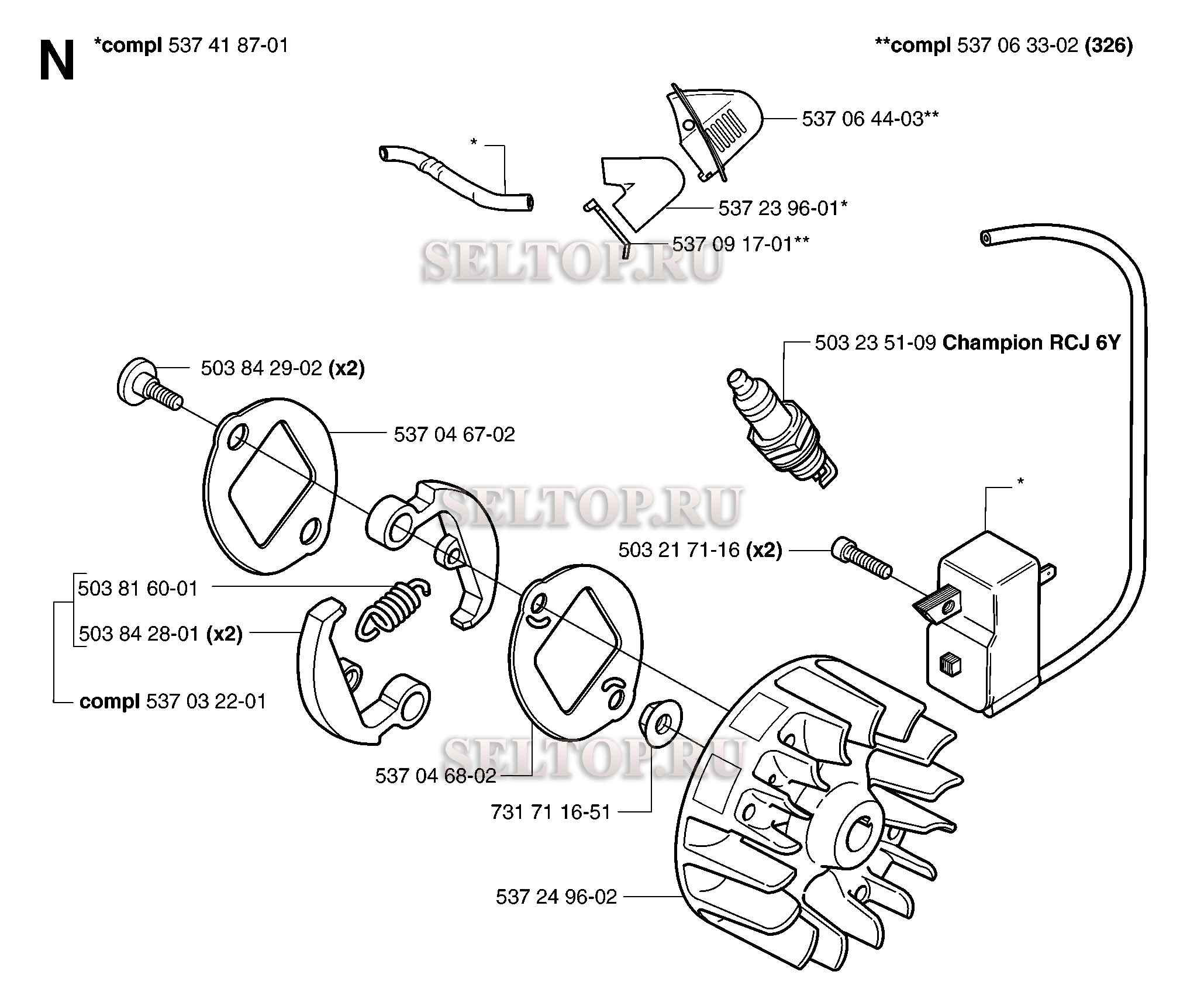 N *compl 537 41 87-01

**compl 537 06 33-02 (326)

537 06 44-03**

*

537 23 96-01*

537 09 17-01**

SELTOP.RU

503 23 51-09 Champion RCJ 6Y

503 84 29-02 (x2)

537 04 67-02

SELTOP.RU

*

503 21 71-16 (x2)

503 81 60-01

503 84 28-01 (x2)

compl 537 03 22-01

SELTOP.RU

537 04 68-02

731 71 16-51

537 24 96-02