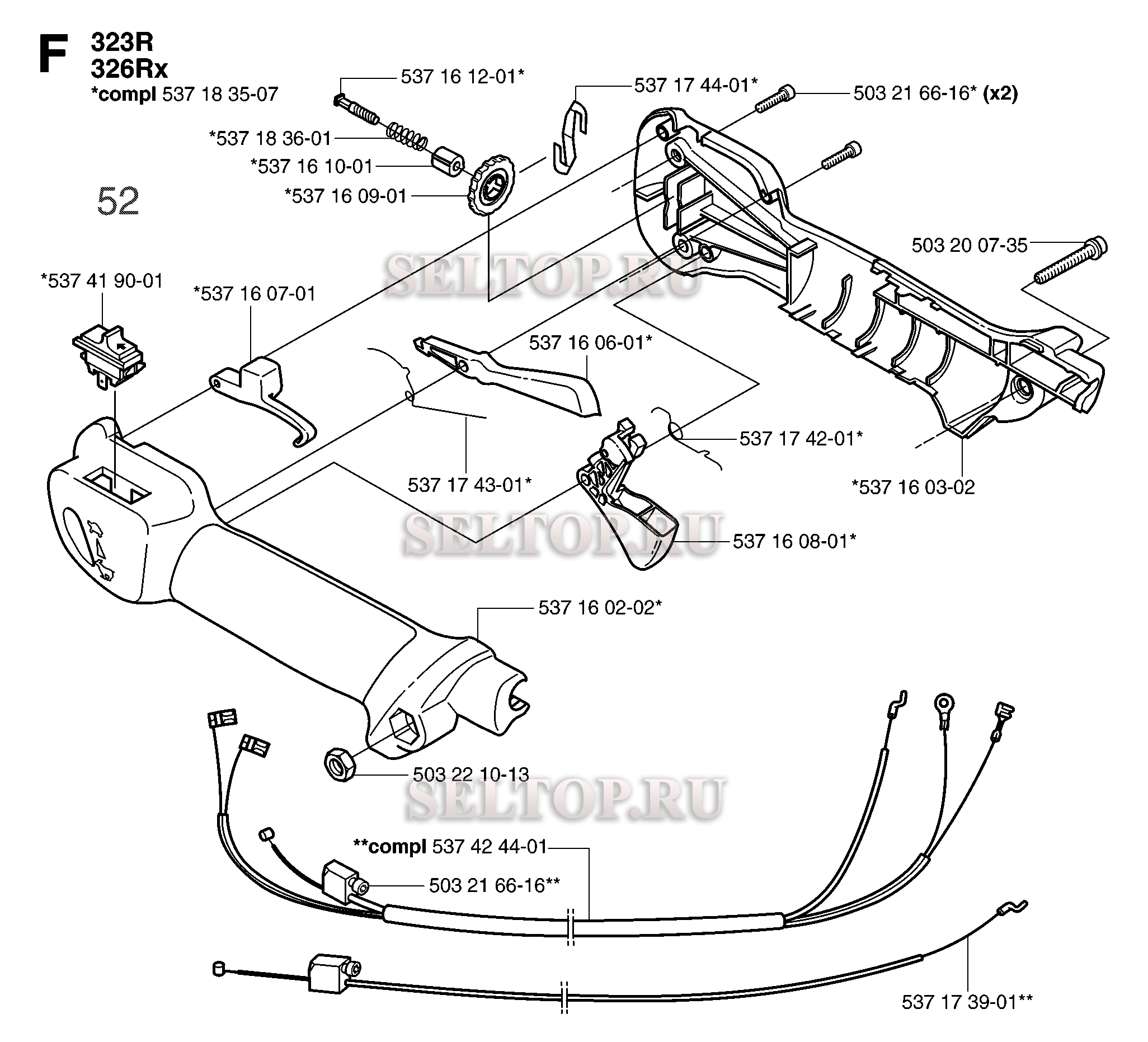 F 323R
326Rx
*compl 537 18 35-07

537 16 12-01*

537 17 44-01*

503 21 66-16* (x2)

*537 18 36-01

*537 16 10-01

*537 16 09-01

52

503 20 07-35

SELTOP.RU

*537 41 90-01

*537 16 07-01

537 16 06-01*

537 17 42-01*

537 17 43-01*

*537 16 03-02

SELTOP.RU

537 16 08-01*

537 16 02-02*

503 22 10-13

SELTOP.RU

**compl 537 42 44-01

503 21 66-16**

537 17 39-01**