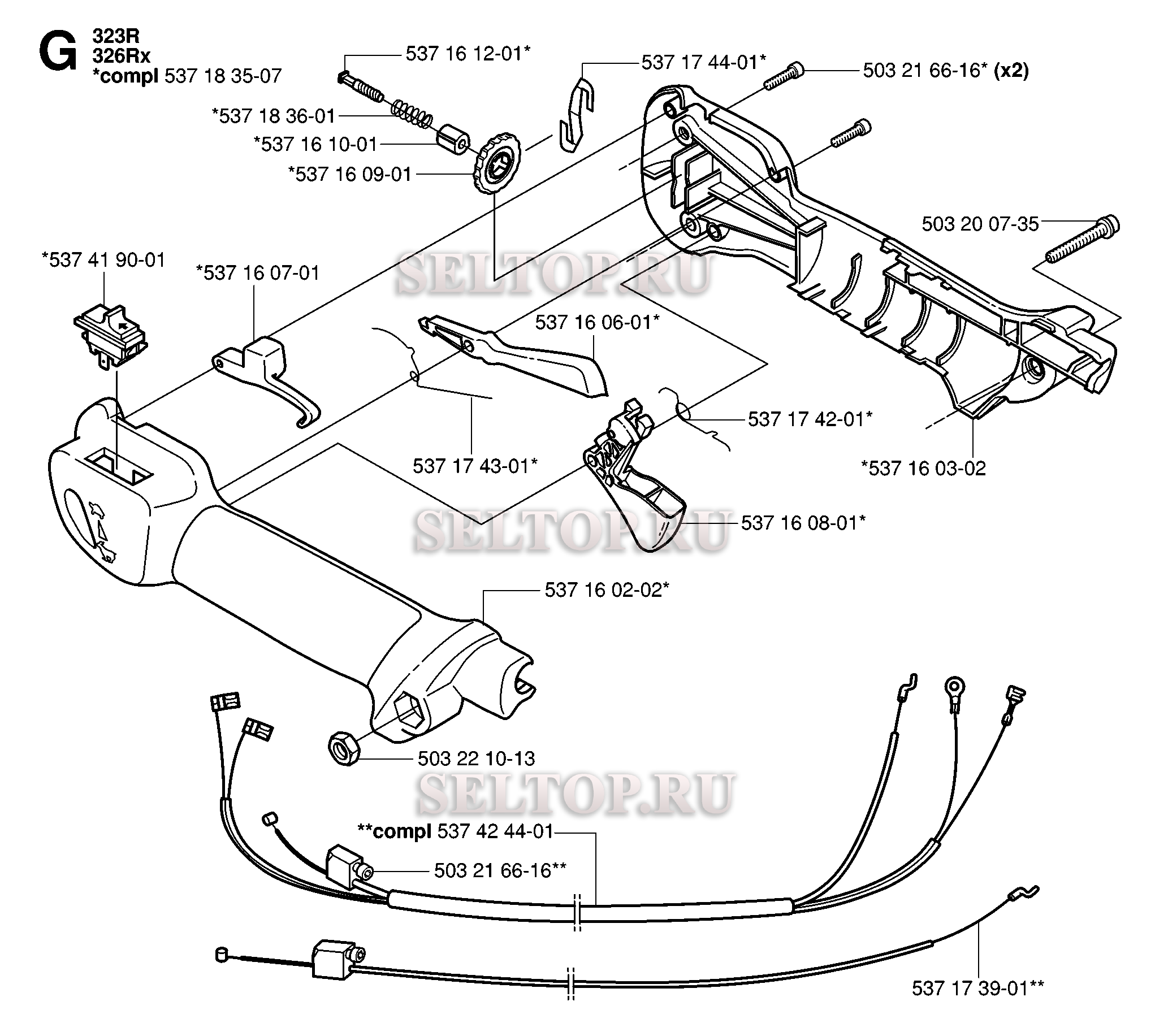 G 323R
326Rx
*compl 537 18 35-07

537 16 12-01*
537 17 44-01*
503 21 66-16* (x2)
*537 18 36-01
*537 16 10-01
*537 16 09-01
503 20 07-35
*537 41 90-01
*537 16 07-01
SELTOP.RU
537 16 06-01*
537 17 42-01*
537 17 43-01*
*537 16 03-02
SELTOP.RU
537 16 08-01*
537 16 02-02*
503 22 10-13
SELTOP.RU
**compl 537 42 44-01
503 21 66-16**
537 17 39-01**