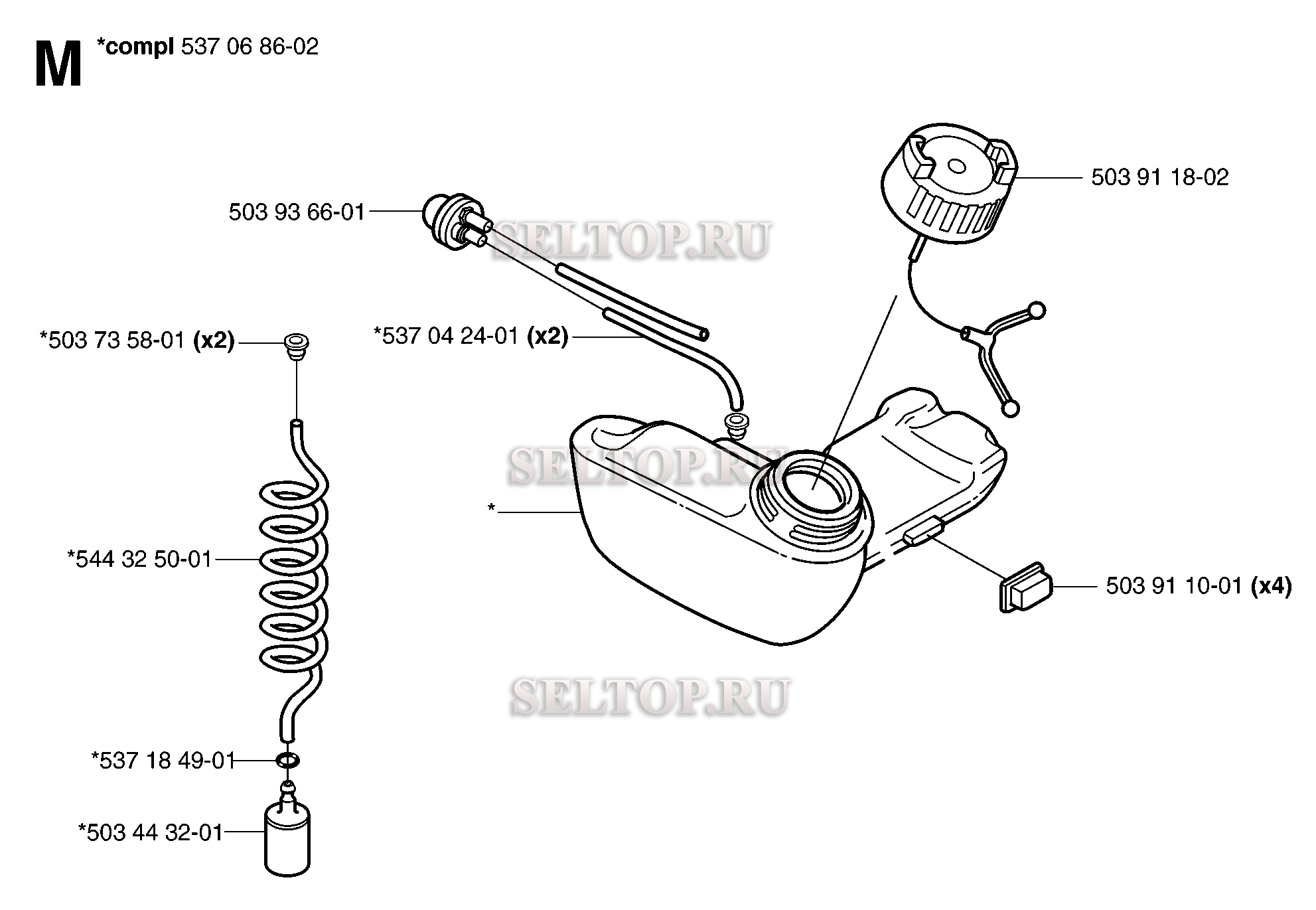 M *compl 537 06 86-02

503 91 18-02

503 93 66-01

SELTOP.RU

*503 73 58-01 (x2)

*537 04 24-01 (x2)

SELTOP.RU

*

*544 32 50-01

503 91 10-01 (x4)

SELTOP.RU

*537 18 49-01

*503 44 32-01