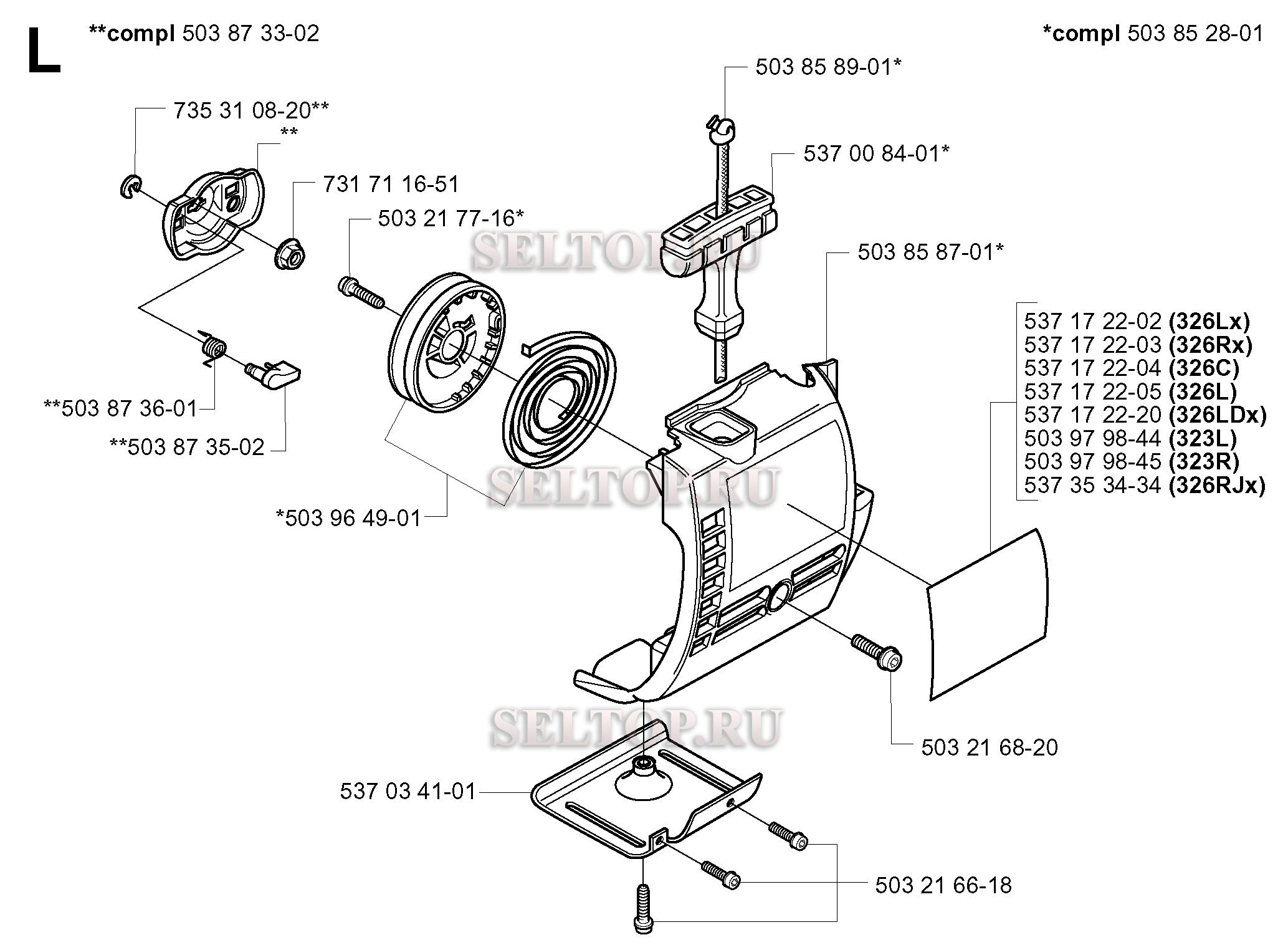 L **compl 503 87 33-02

*compl 503 85 28-01

503 85 89-01*

735 31 08-20**

**

537 00 84-01*

731 71 16-51

503 21 77-16*

SELTOP.RU

503 85 87-01*

537 17 22-02 (326Lx)
537 17 22-03 (326Rx)
537 17 22-04 (326C)
537 17 22-05 (326L)
537 17 22-20 (326LDx)
503 97 98-44 (323L)
503 97 98-45 (323R)
537 35 34-34 (326RJx)

**503 87 36-01

**503 87 35-02

SELTOP.RU

*503 96 49-01

SELTOP.RU

503 21 68-20

537 03 41-01

503 21 66-18