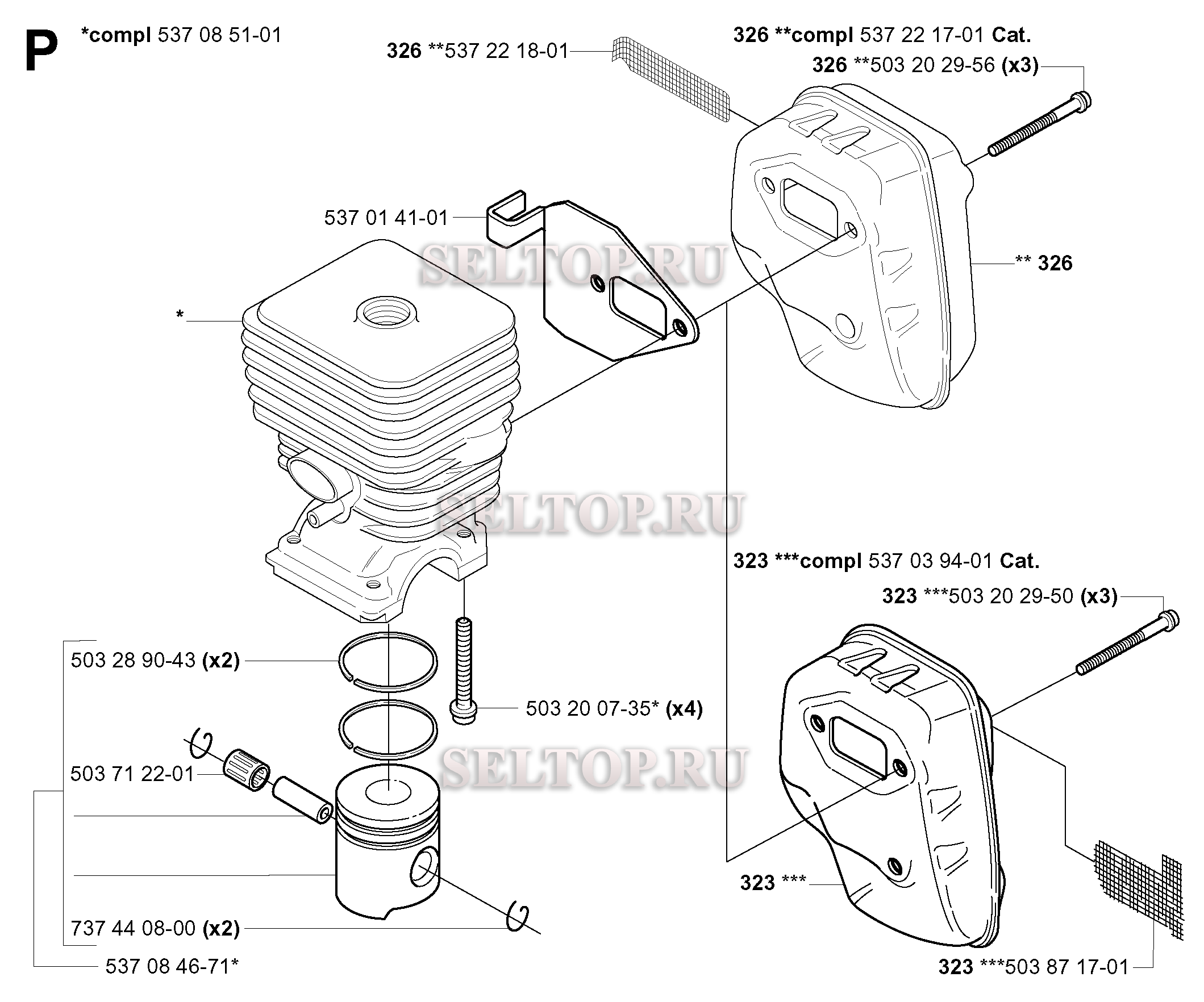 P

*compl 537 08 51-01

326 **537 22 18-01

326 **compl 537 22 17-01 Cat.

326 **503 20 29-56 (x3)

537 01 41-01

SELTOP.RU

** 326

*

SELTOP.RU

323 ***compl 537 03 94-01 Cat.

323 ***503 20 29-50 (x3)

503 28 90-43 (x2)

503 20 07-35* (x4)

SELTOP.RU

503 71 22-01

323 ***

737 44 08-00 (x2)

537 08 46-71*

323 ***503 87 17-01