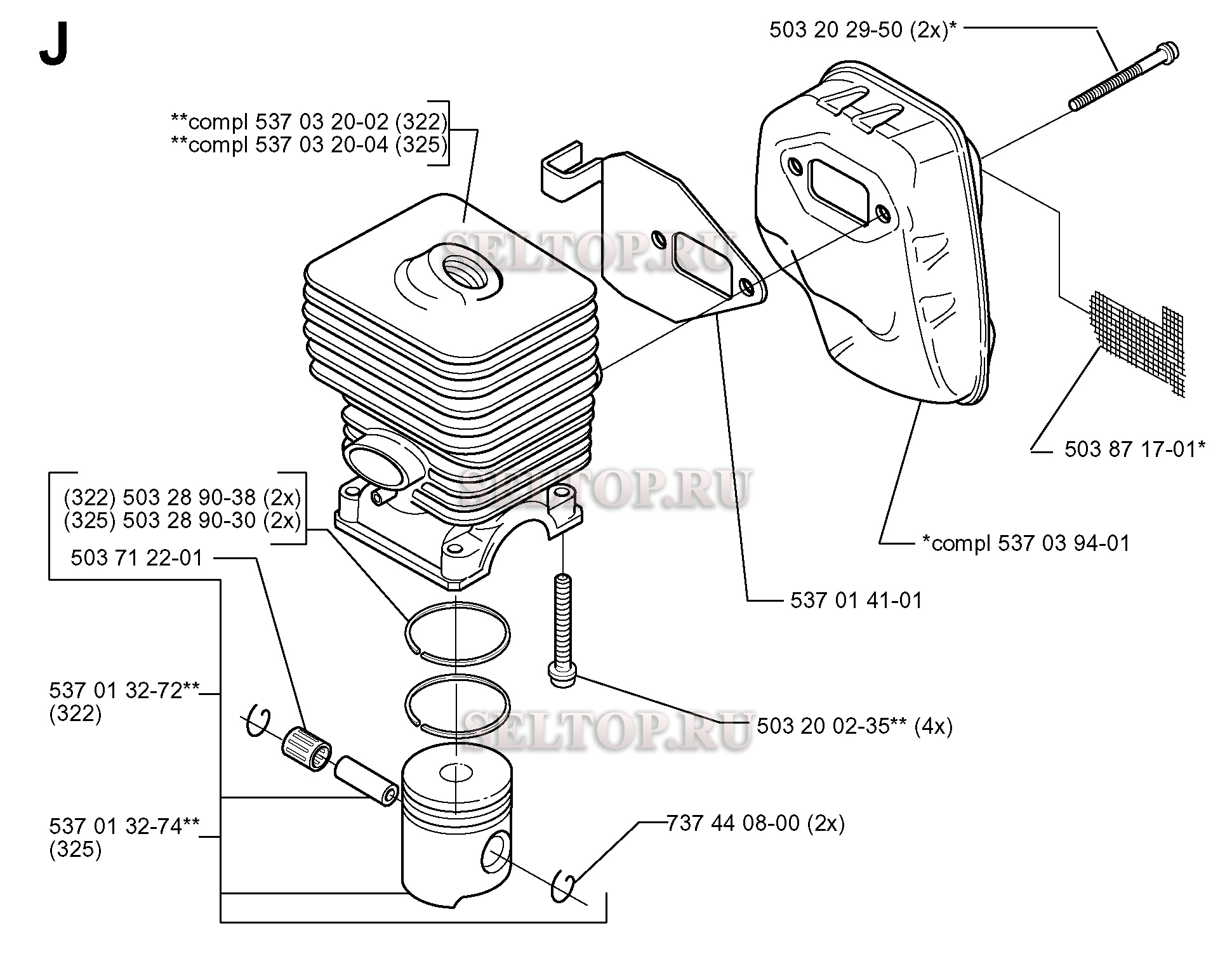 J

503 20 29-50 (2x)*

**compl 537 03 20-02 (322)
**compl 537 03 20-04 (325)

SELTOP.RU

503 87 17-01*

SELTOP.RU

(322) 503 28 90-38 (2x)
(325) 503 28 90-30 (2x)

503 71 22-01

*compl 537 03 94-01

537 01 41-01

537 01 32-72**
(322)

SELTOP.RU

503 20 02-35** (4x)

537 01 32-74**
(325)

737 44 08-00 (2x)