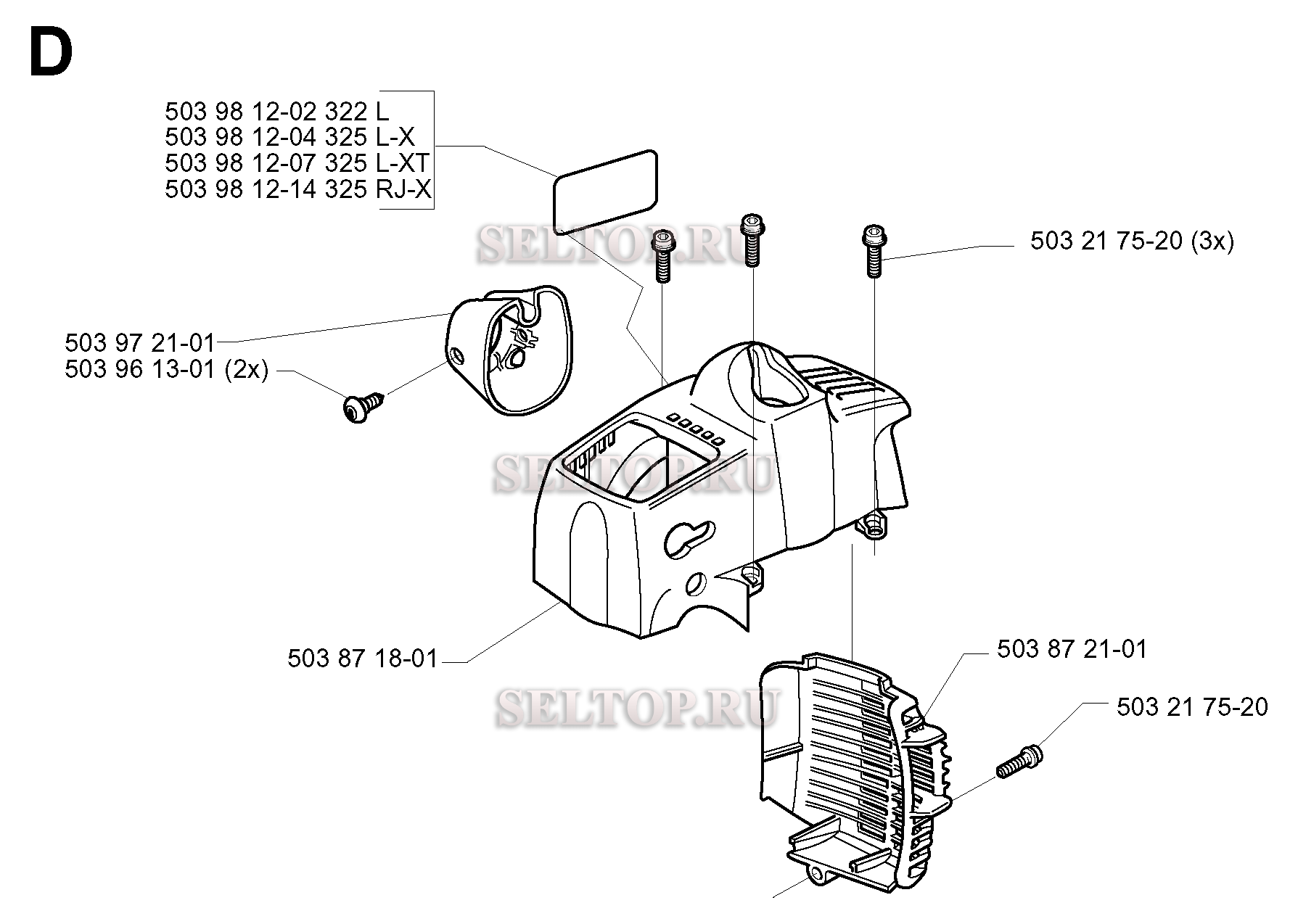 D

503 98 12-02 322 L
503 98 12-04 325 L-X
503 98 12-07 325 L-XT
503 98 12-14 325 RJ-X

SELTOP.RU

503 21 75-20 (3x)

503 97 21-01
503 96 13-01 (2x)

SELTOP.RU

503 87 18-01

503 87 21-01

SELTOP.RU

503 21 75-20