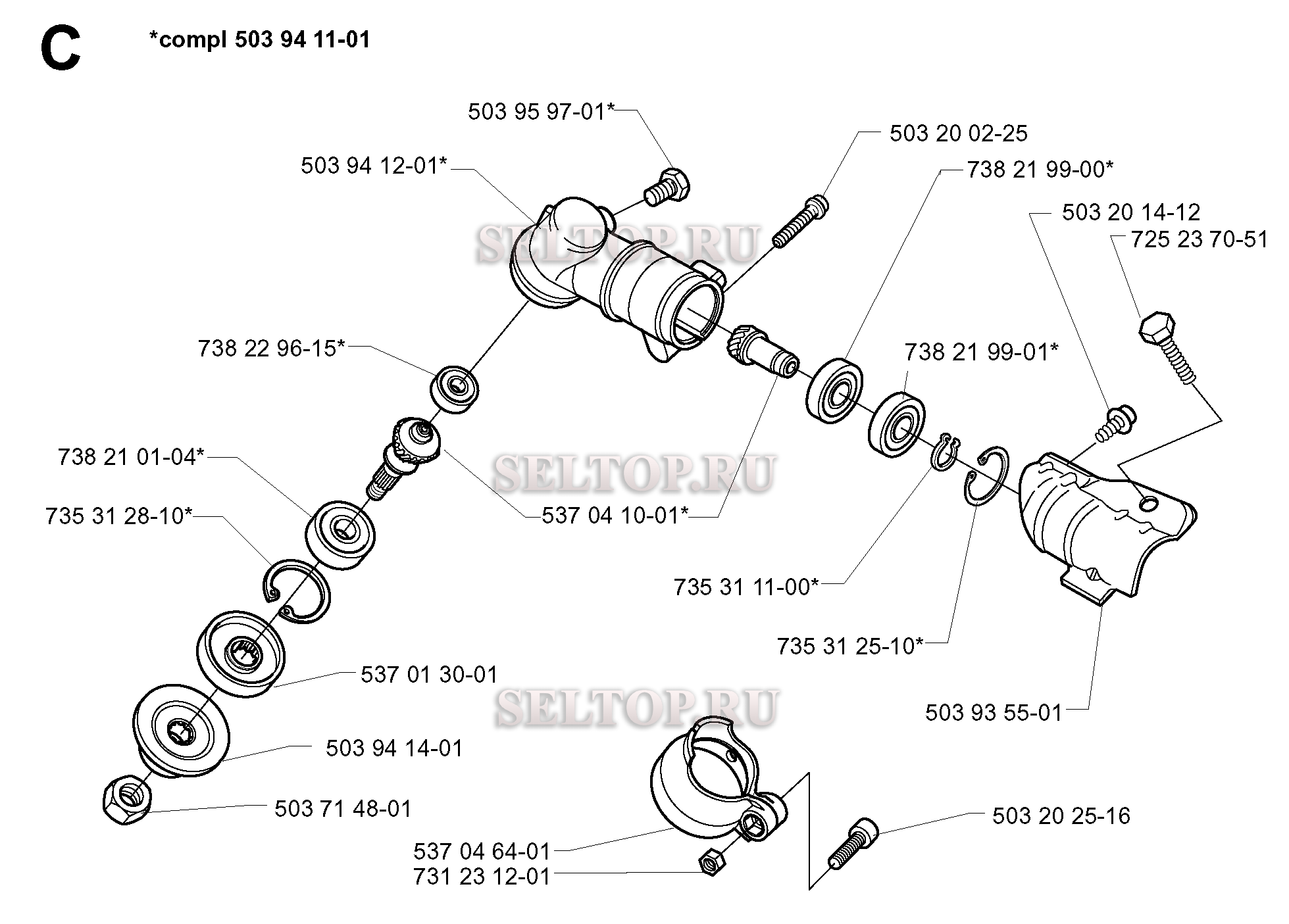 C *compl 503 94 11-01

503 95 97-01*
503 20 02-25
503 94 12-01*
738 21 99-00*
503 20 14-12
725 23 70-51
SELTOP.RU
738 22 96-15*
738 21 99-01*
738 21 01-04*
SELTOP.RU
735 31 28-10*
537 04 10-01*
735 31 11-00*
735 31 25-10*
537 01 30-01
SELTOP.RU
503 93 55-01
503 94 14-01
503 71 48-01
503 20 25-16
537 04 64-01
731 23 12-01