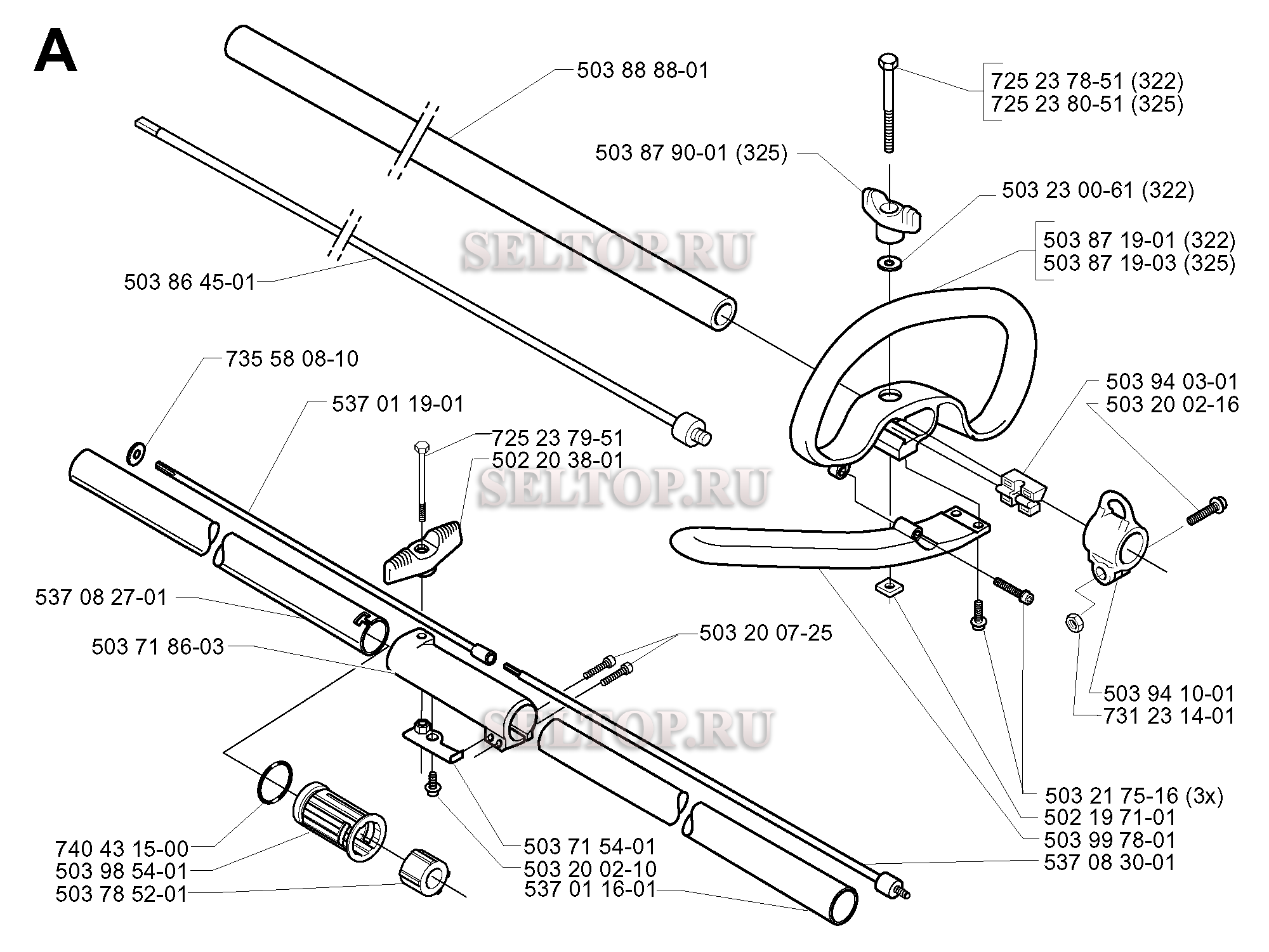 A

503 88 88-01

725 23 78-51 (322)
725 23 80-51 (325)

503 87 90-01 (325)

503 23 00-61 (322)

SELTOP.RU

503 87 19-01 (322)
503 87 19-03 (325)

503 86 45-01

735 58 08-10

537 01 19-01

503 94 03-01
503 20 02-16

725 23 79-51
502 20 38-01

SELTOP.RU

537 08 27-01

503 71 86-03

503 20 07-25

503 94 10-01
731 23 14-01

SELTOP.RU

503 21 75-16 (3x)
502 19 71-01
503 99 78-01
537 08 30-01

740 43 15-00
503 98 54-01
503 78 52-01

503 71 54-01
503 20 02-10
537 01 16-01