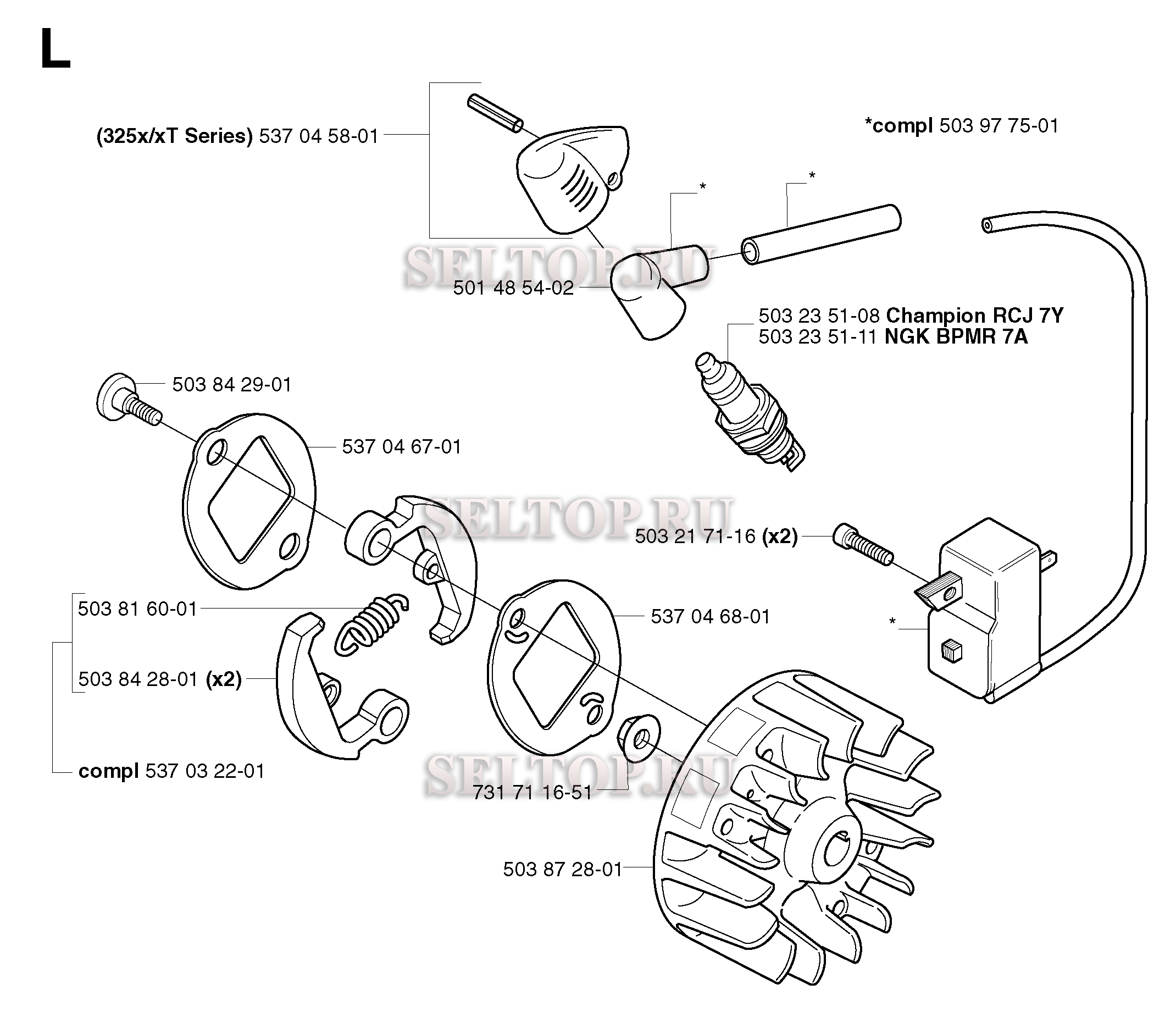 L

(325x/xT Series) 537 04 58-01

*compl 503 97 75-01

*

*

SELTOP.RU

501 48 54-02

503 23 51-08 Champion RCJ 7Y
503 23 51-11 NGK BPMR 7A

503 84 29-01

537 04 67-01

SELTOP.RU

503 21 71-16 (x2)

503 81 60-01

537 04 68-01

*

503 84 28-01 (x2)

compl 537 03 22-01

SELTOP.RU

731 71 16-51

503 87 28-01