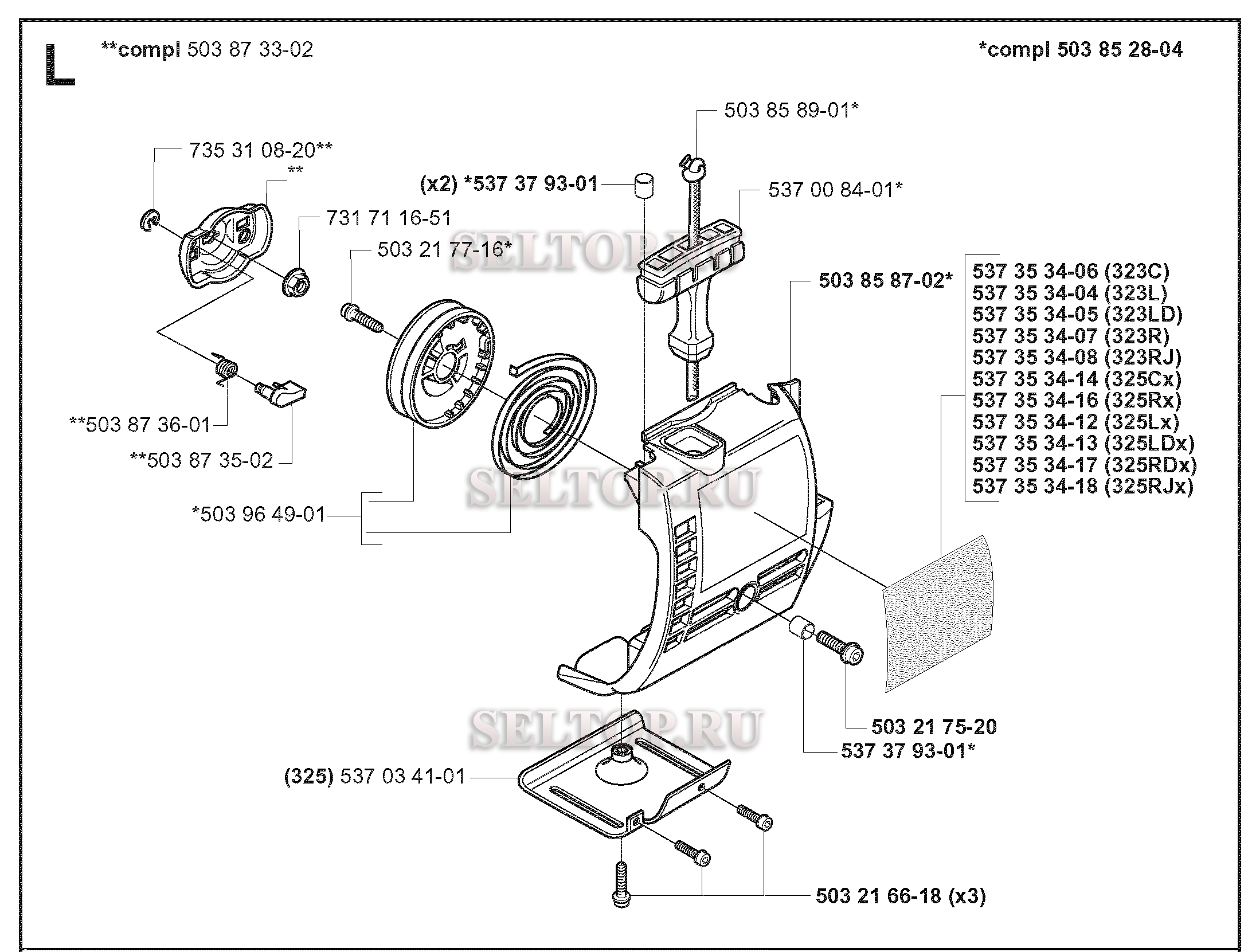 L **compl 503 87 33-02

*compl 503 85 28-04

503 85 89-01*

735 31 08-20**

**

(x2) *537 37 93-01

537 00 84-01*

731 71 16-51

503 21 77-16*

SELTOP.RU

503 85 87-02*

537 35 34-06 (323C)
537 35 34-04 (323L)
537 35 34-05 (323LD)
537 35 34-07 (323R)
537 35 34-08 (323RJ)
537 35 34-14 (325Cx)
537 35 34-16 (325Rx)
537 35 34-12 (325Lx)
537 35 34-13 (325LDx)
537 35 34-17 (325RDx)
537 35 34-18 (325RJx)

**503 87 36-01

**503 87 35-02

SELTOP.RU

*503 96 49-01

SELTOP.RU

503 21 75-20

537 37 93-01*

(325) 537 03 41-01

503 21 66-18 (x3)