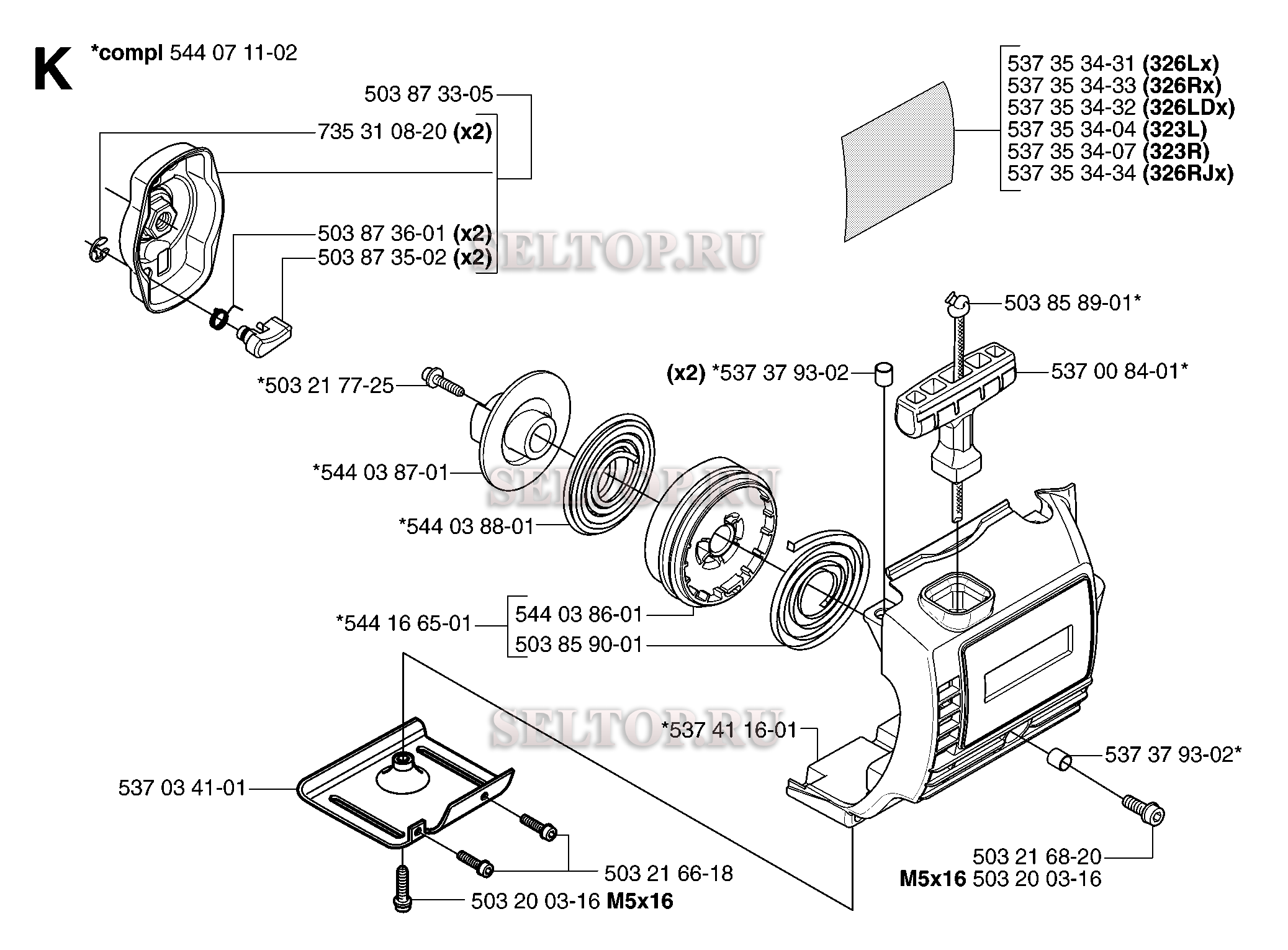 K *compl 544 07 11-02

503 87 33-05
735 31 08-20 (x2)
503 87 36-01 (x2)
503 87 35-02 (x2)

537 35 34-31 (326Lx)
537 35 34-33 (326Rx)
537 35 34-32 (326LDx)
537 35 34-04 (323L)
537 35 34-07 (323R)
537 35 34-34 (326RJx)

SELTOP.RU

503 85 89-01*
(x2) *537 37 93-02
537 00 84-01*
*503 21 77-25
*544 03 87-01
SELTOP.RU
*544 03 88-01
*544 16 65-01
544 03 86-01
503 85 90-01
SELTOP.RU
*537 41 16-01
537 37 93-02*
537 03 41-01
503 21 68-20
M5x16 503 20 03-16
503 21 66-18
503 20 03-16 M5x16