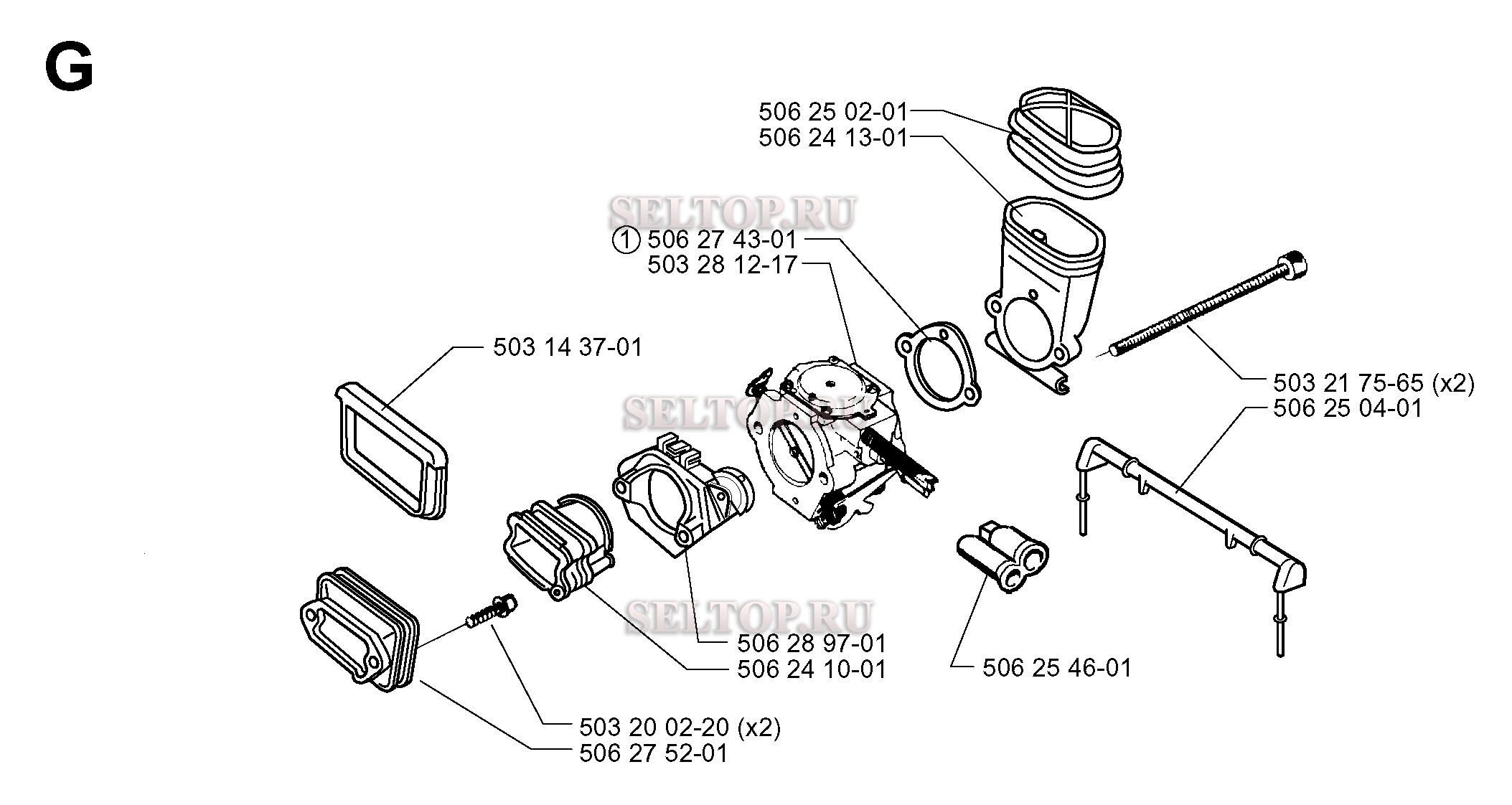 G

506 25 02-01
506 24 13-01

SELTOP.RU

1 506 27 43-01
503 28 12-17

503 14 37-01

503 21 75-65 (x2)
506 25 04-01

SELTOP.RU

SELTOP.RU

506 28 97-01
506 24 10-01

506 25 46-01

503 20 02-20 (x2)
506 27 52-01