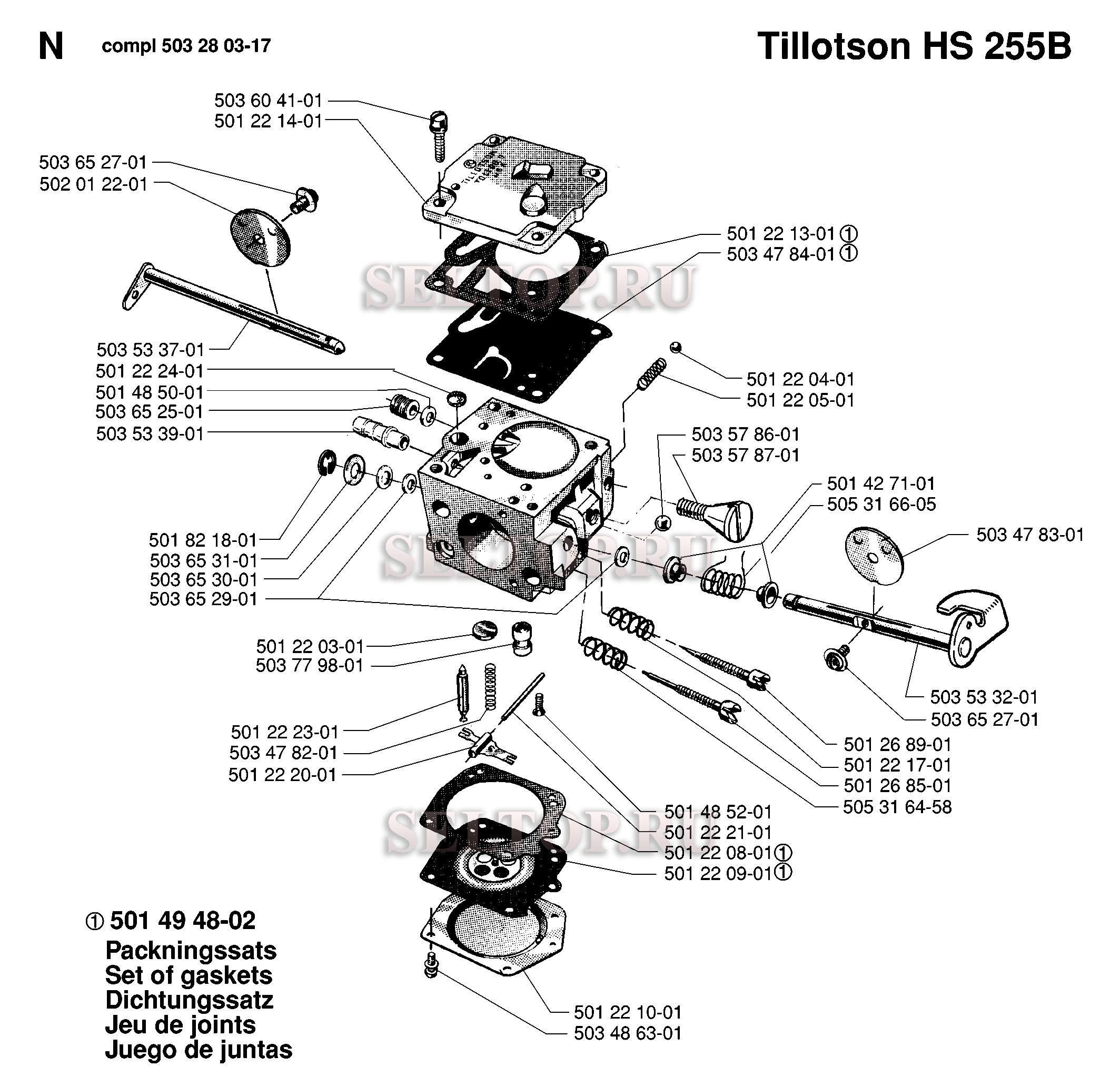 N compl 503 28 03-17

Tillotson HS 255B

503 60 41-01
501 22 14-01
503 65 27-01
502 01 22-01
501 22 13-01 ①
503 47 84-01 ①
SELTOP.RU
503 53 37-01
501 22 24-01
501 48 50-01
503 65 25-01
503 53 39-01
501 22 04-01
501 22 05-01
503 57 86-01
503 57 87-01
501 42 71-01
505 31 66-05
503 47 83-01
501 82 18-01
503 65 31-01
503 65 30-01
503 65 29-01
SELTOP.RU
501 22 03-01
503 77 98-01
503 53 32-01
503 65 27-01
501 22 23-01
503 47 82-01
501 22 20-01
501 26 89-01
501 22 17-01
501 26 85-01
505 31 64-58
501 48 52-01
501 22 21-01
501 22 08-01①
501 22 09-01①
SELTOP.RU

① 501 49 48-02
Packningssats
Set of gaskets
Dichtungssatz
Jeu de joints
Juego de juntas

501 22 10-01
503 48 63-01