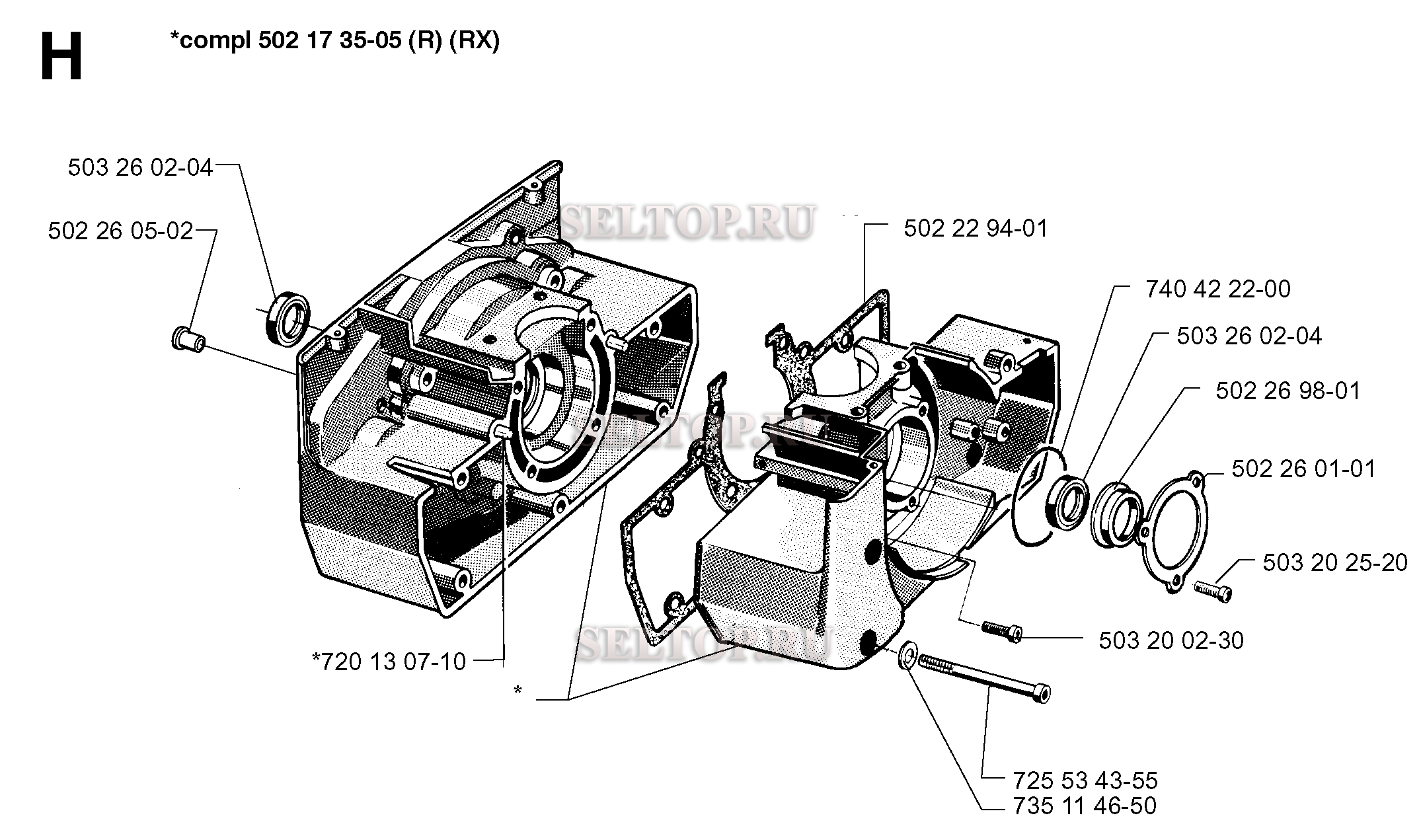 H

*compl 502 17 35-05 (R) (RX)

503 26 02-04

502 26 05-02

SELTOP.RU

502 22 94-01

740 42 22-00

503 26 02-04

502 26 98-01

SELTOP.RU

502 26 01-01

503 20 25-20

503 20 02-30

SELTOP.RU

*720 13 07-10

*

725 53 43-55

735 11 46-50