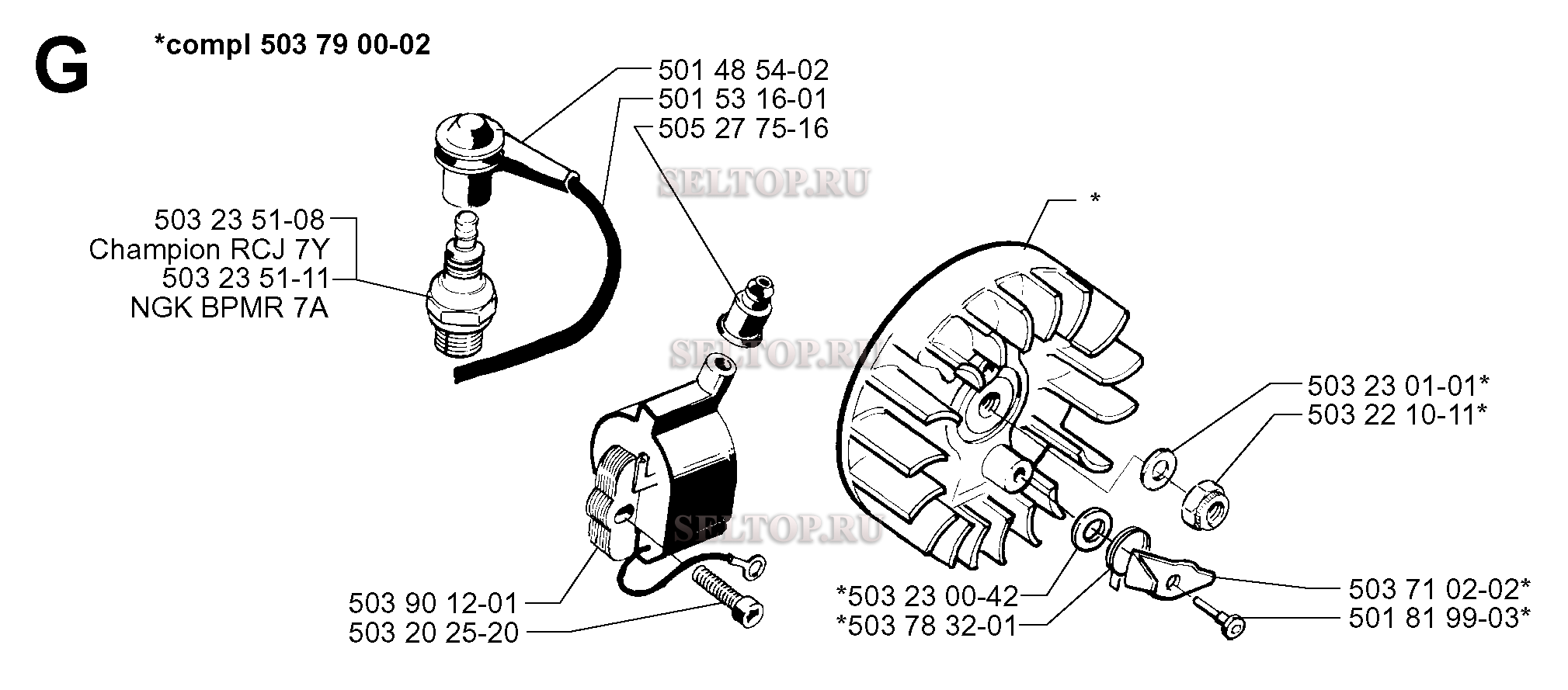 G

*compl 503 79 00-02

501 48 54-02
501 53 16-01
505 27 75-16

SELTOP.RU

503 23 51-08
Champion RCJ 7Y
503 23 51-11
NGK BPMR 7A

*

SELTOP.RU

503 23 01-01*
503 22 10-11*

SELTOP.RU

503 90 12-01
503 20 25-20

*503 23 00-42
*503 78 32-01

503 71 02-02*
501 81 99-03*