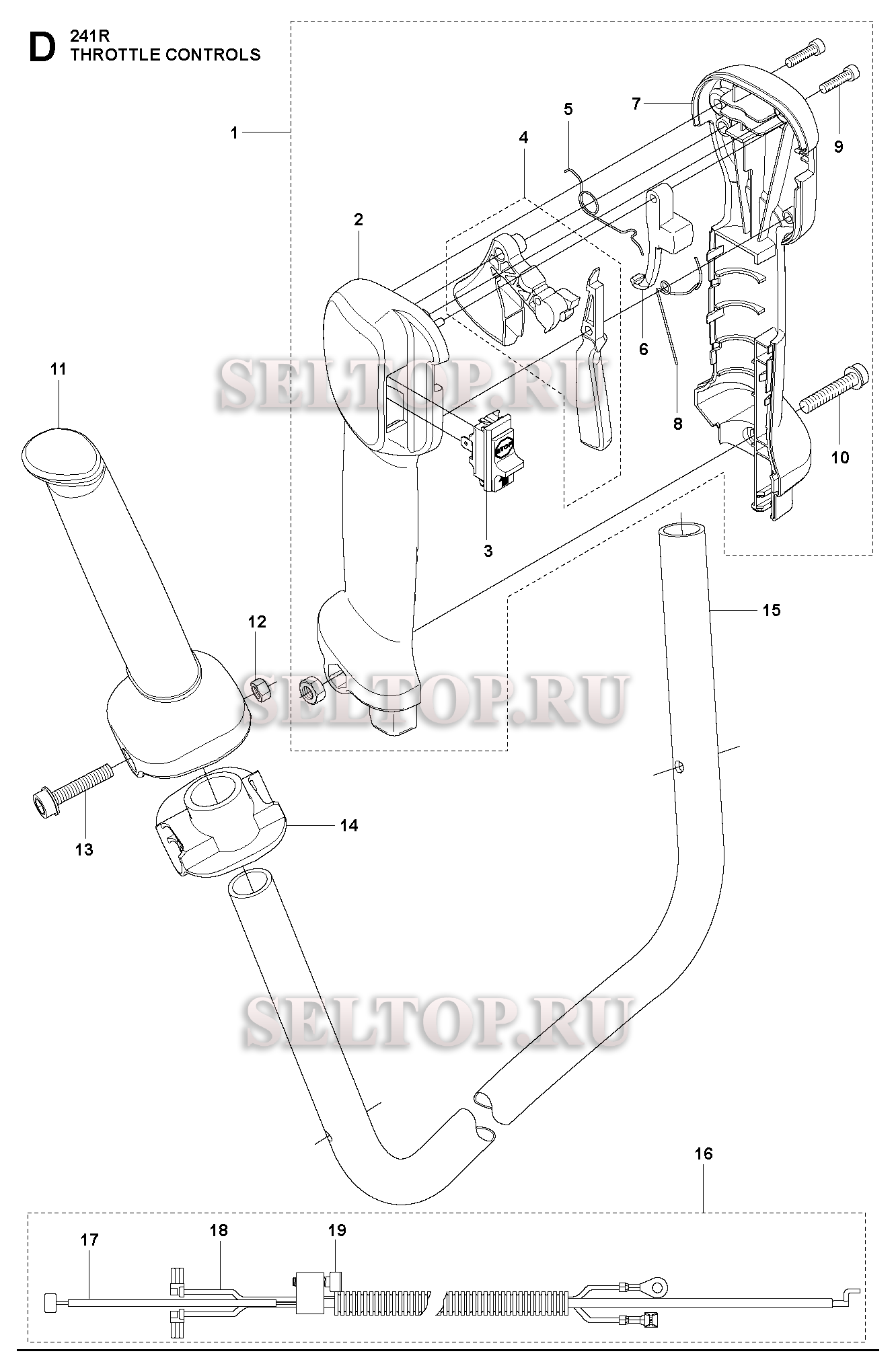 D 241R
THROTTLE CONTROLS

1
2
3
4
5
6
7
8
9
10
11
12
13
14
15
16
17
18
19

STOP

SELTOP.RU
SELTOP.RU
SELTOP.RU