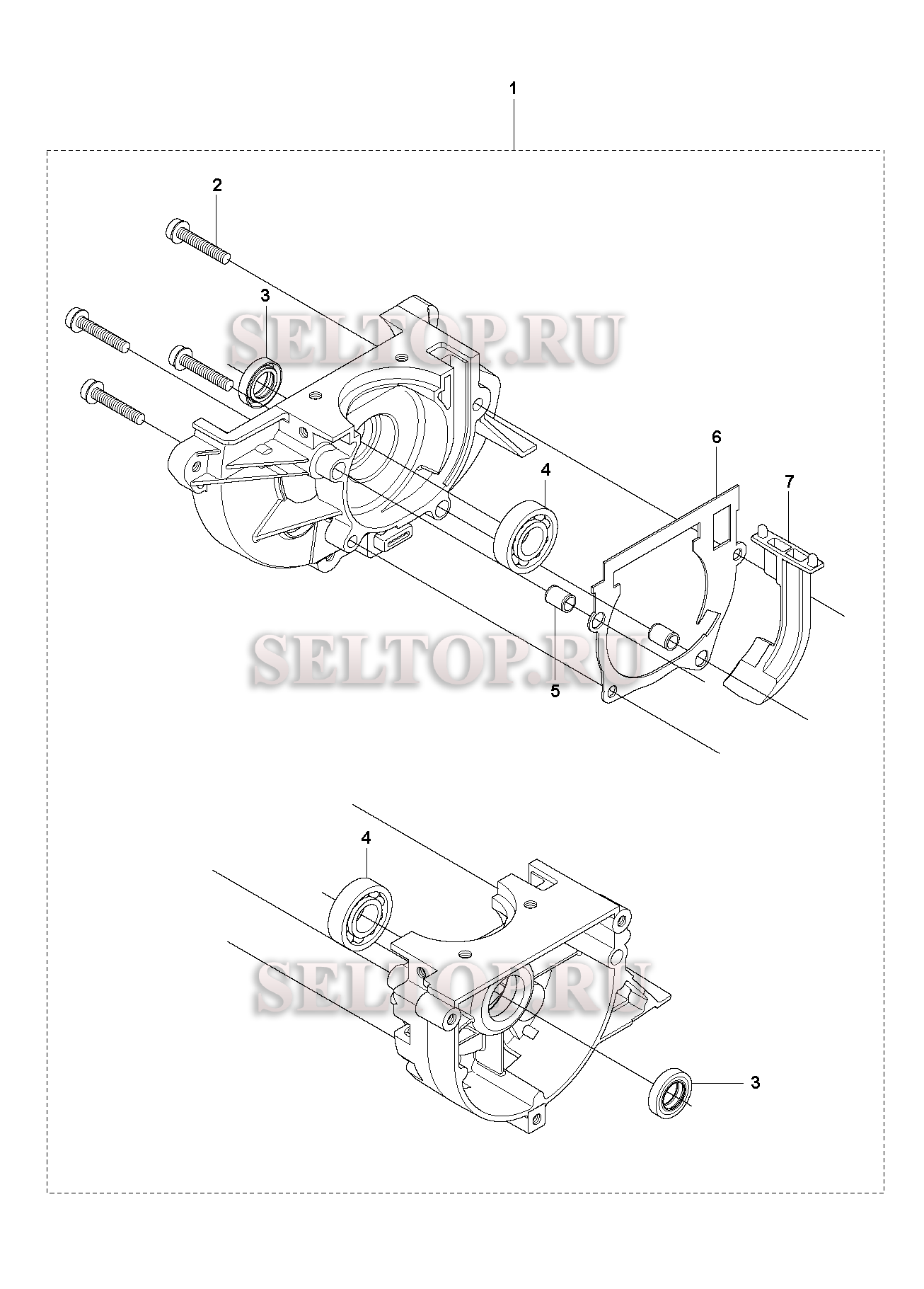 1

2

3

SELTOP.RU

6

4

7

SELTOP.RU

5

4

SELTOP.RU

3