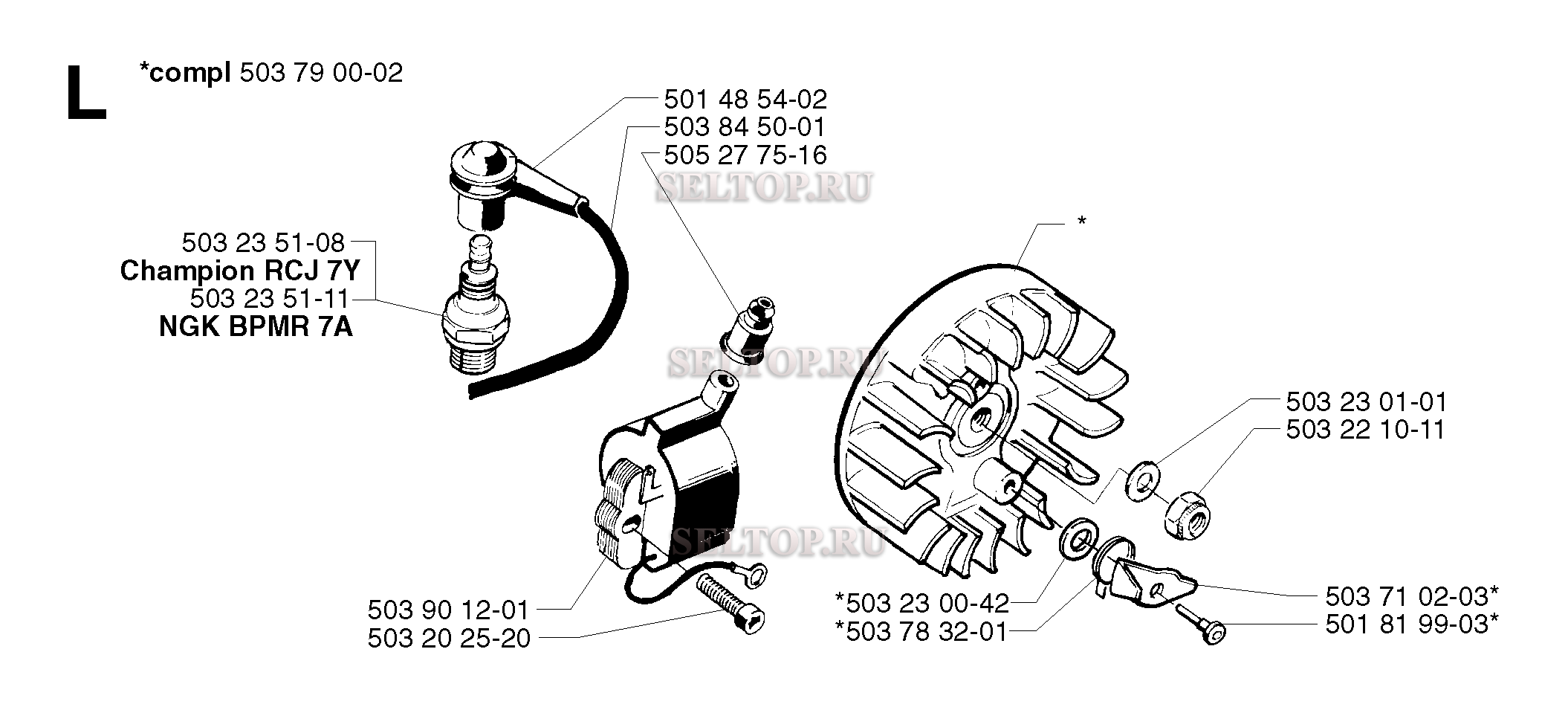 L

*compl 503 79 00-02

501 48 54-02
503 84 50-01
505 27 75-16

SELTOP.RU

503 23 51-08
Champion RCJ 7Y
503 23 51-11
NGK BPMR 7A

*

SELTOP.RU

503 23 01-01
503 22 10-11

SELTOP.RU

503 90 12-01
503 20 25-20

*503 23 00-42
*503 78 32-01

503 71 02-03*
501 81 99-03*