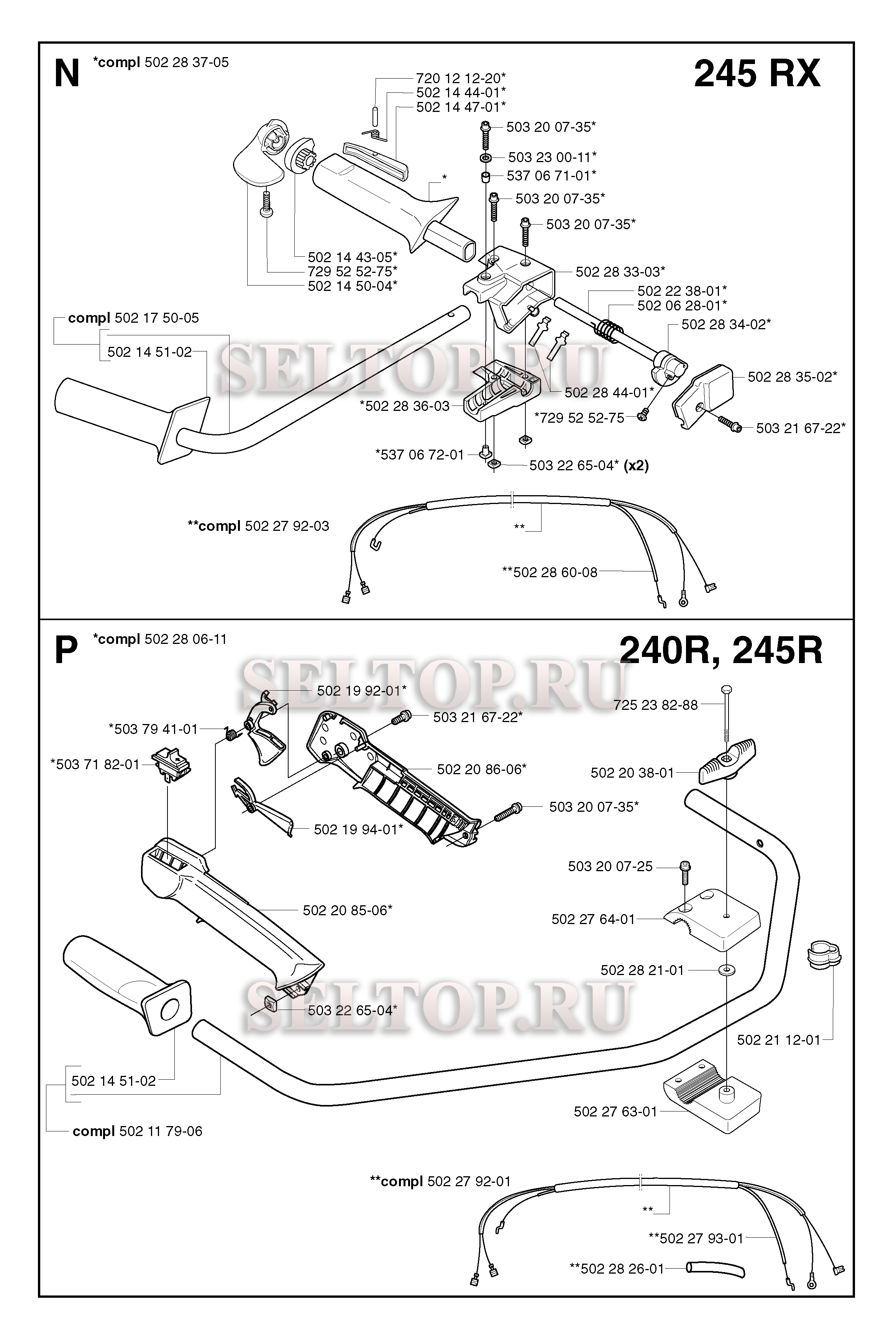 N *compl 502 28 37-05

245 RX

720 12 12-20*
502 14 44-01*
502 14 47-01*
503 20 07-35*
503 23 00-11*
537 06 71-01*
503 20 07-35*
503 20 07-35*
*
502 14 43-05*
729 52 52-75*
502 14 50-04*
502 28 33-03*
502 22 38-01*
502 06 28-01*
502 28 34-02*
compl 502 17 50-05
502 14 51-02
SELTOP.RU
502 28 44-01*
502 28 35-02*
*502 28 36-03
*729 52 52-75
503 21 67-22*
*537 06 72-01
503 22 65-04* (x2)

**compl 502 27 92-03
**
**502 28 60-08

P *compl 502 28 06-11

240R, 245R

SELTOP.RU
502 19 92-01*
725 23 82-88
*503 79 41-01
503 21 67-22*
*503 71 82-01
502 20 86-06*
502 20 38-01
503 20 07-35*
502 19 94-01*
503 20 07-25
502 20 85-06*
502 27 64-01
502 28 21-01
SELTOP.RU
503 22 65-04*
502 21 12-01
502 14 51-02
502 27 63-01
compl 502 11 79-06

**compl 502 27 92-01
**
**502 27 93-01
**502 28 26-01