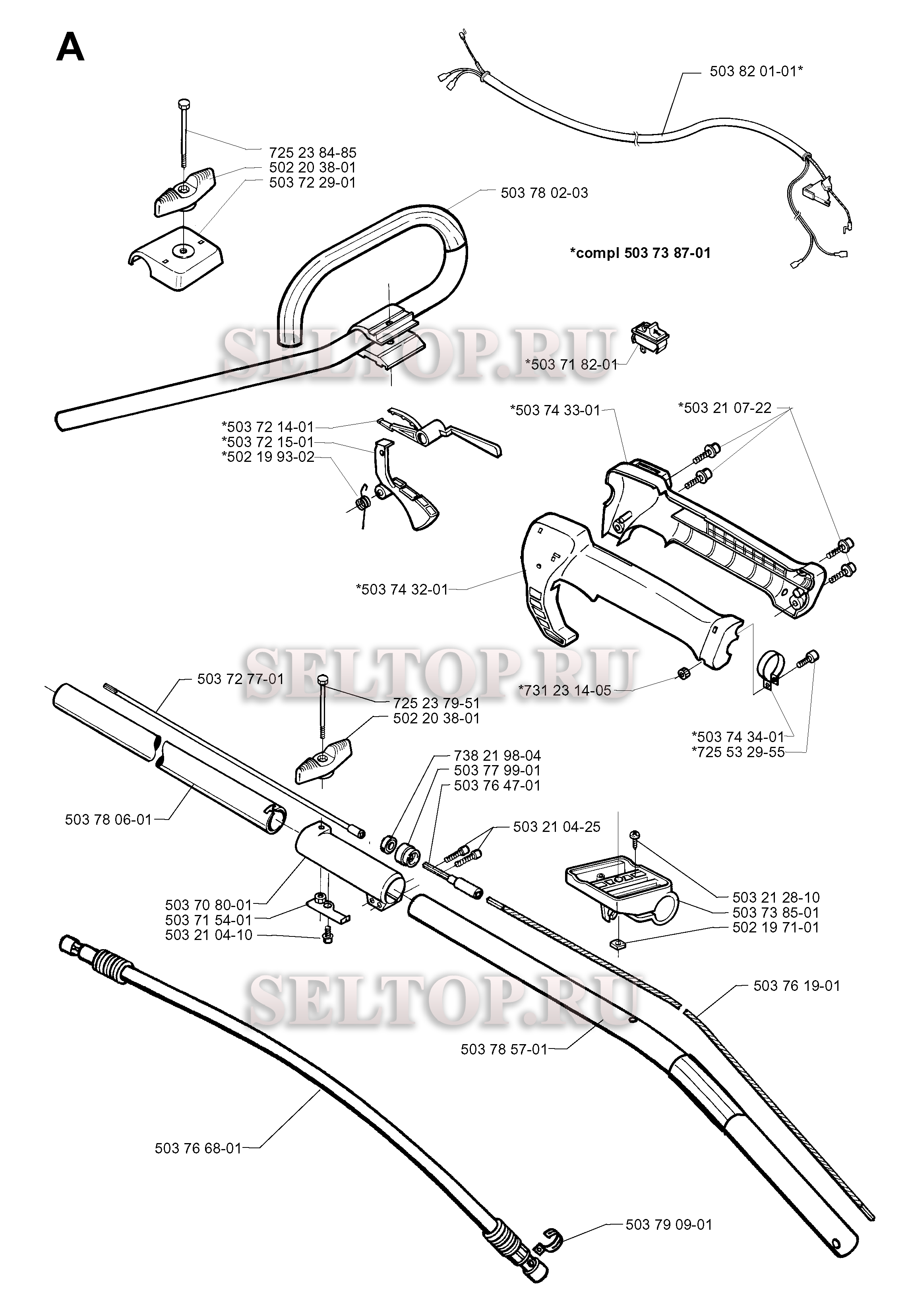 A

503 82 01-01*

725 23 84-85
502 20 38-01
503 72 29-01

503 78 02-03

*compl 503 73 87-01

SELTOP.RU

*503 71 82-01

*503 74 33-01
*503 21 07-22

*503 72 14-01
*503 72 15-01
*502 19 93-02

*503 74 32-01

SELTOP.RU

503 72 77-01
725 23 79-51
502 20 38-01

*731 23 14-05

*503 74 34-01
*725 53 29-55

738 21 98-04
503 77 99-01
503 76 47-01

503 78 06-01

503 21 04-25

503 70 80-01
503 71 54-01
503 21 04-10

503 21 28-10
503 73 85-01
502 19 71-01

SELTOP.RU

503 76 19-01

503 78 57-01

503 76 68-01

503 79 09-01