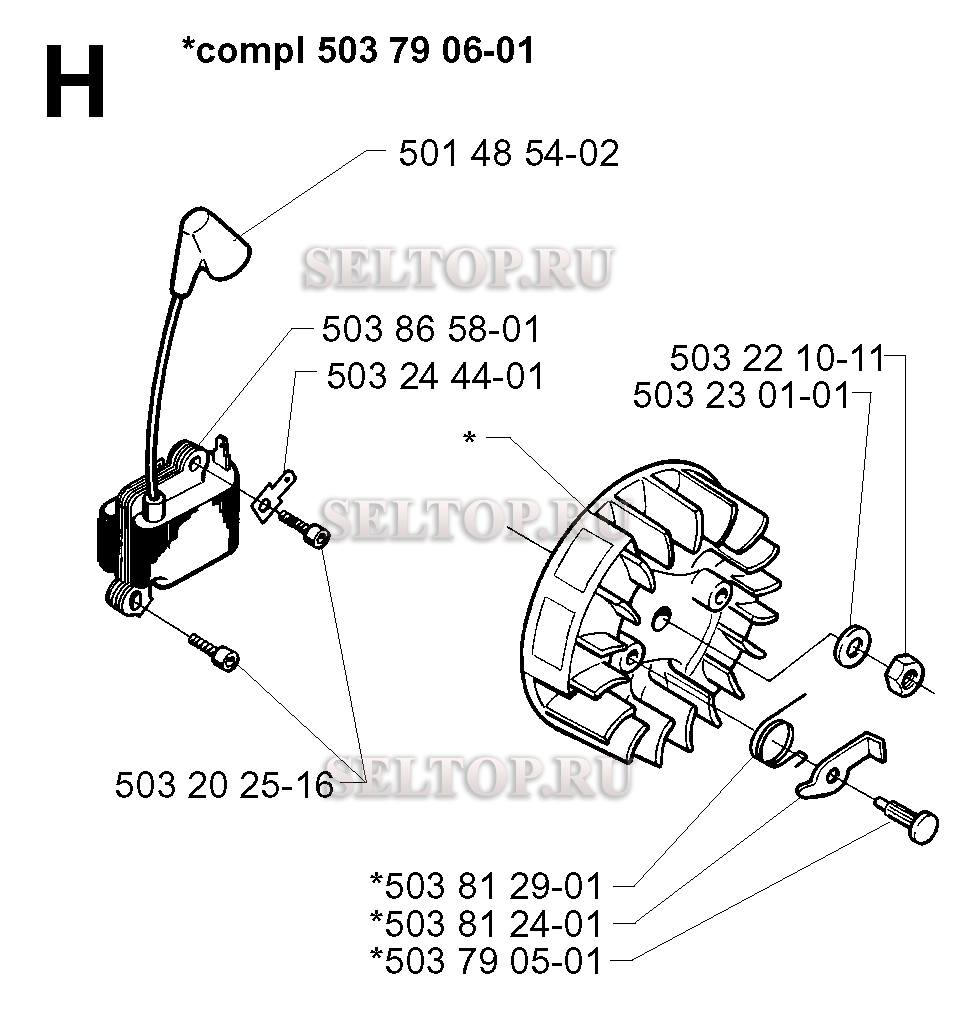 H *compl 503 79 06-01

501 48 54-02

SELTOP.RU

503 86 58-01

503 24 44-01

503 22 10-11

503 23 01-01

*

SELTOP.RU

503 20 25-16

SELTOP.RU

*503 81 29-01

*503 81 24-01

*503 79 05-01