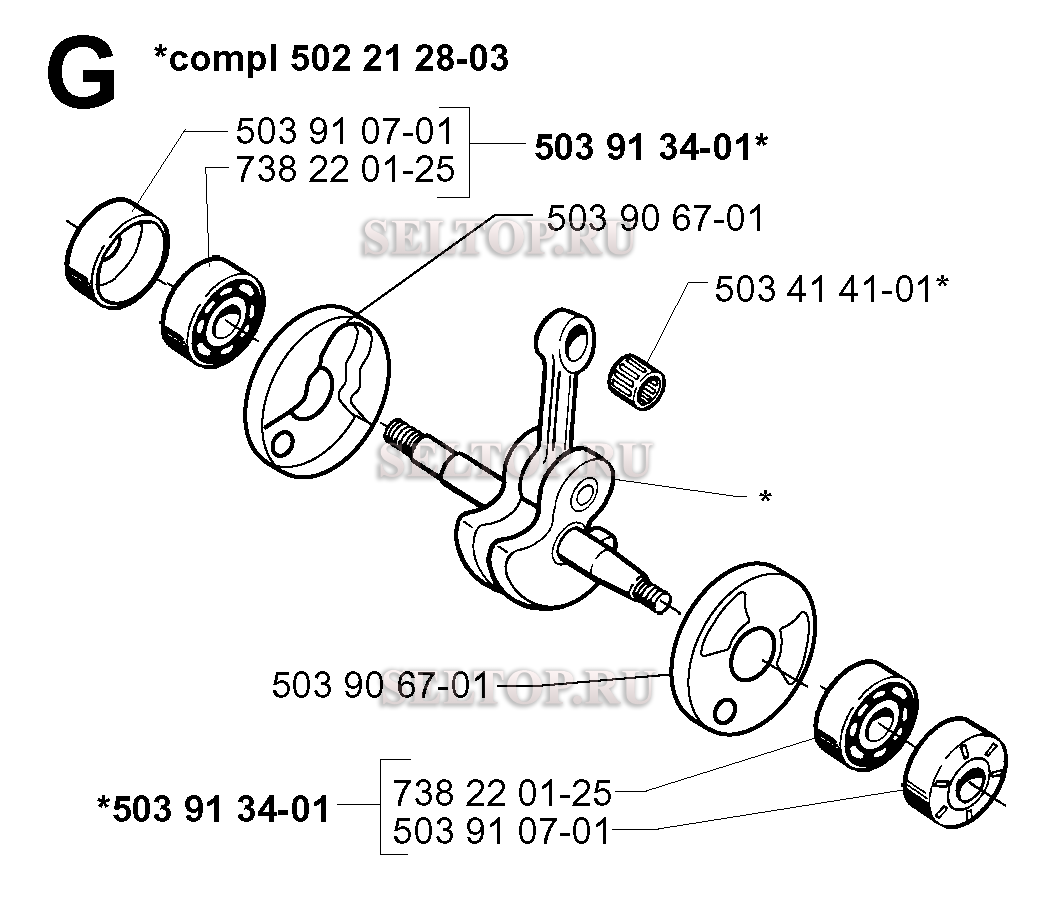 G *compl 502 21 28-03

503 91 07-01
738 22 01-25
503 91 34-01*

503 90 67-01

SELTOP.RU

503 41 41-01*

SELTOP.RU

*

503 90 67-01

SELTOP.RU

*503 91 34-01
738 22 01-25
503 91 07-01